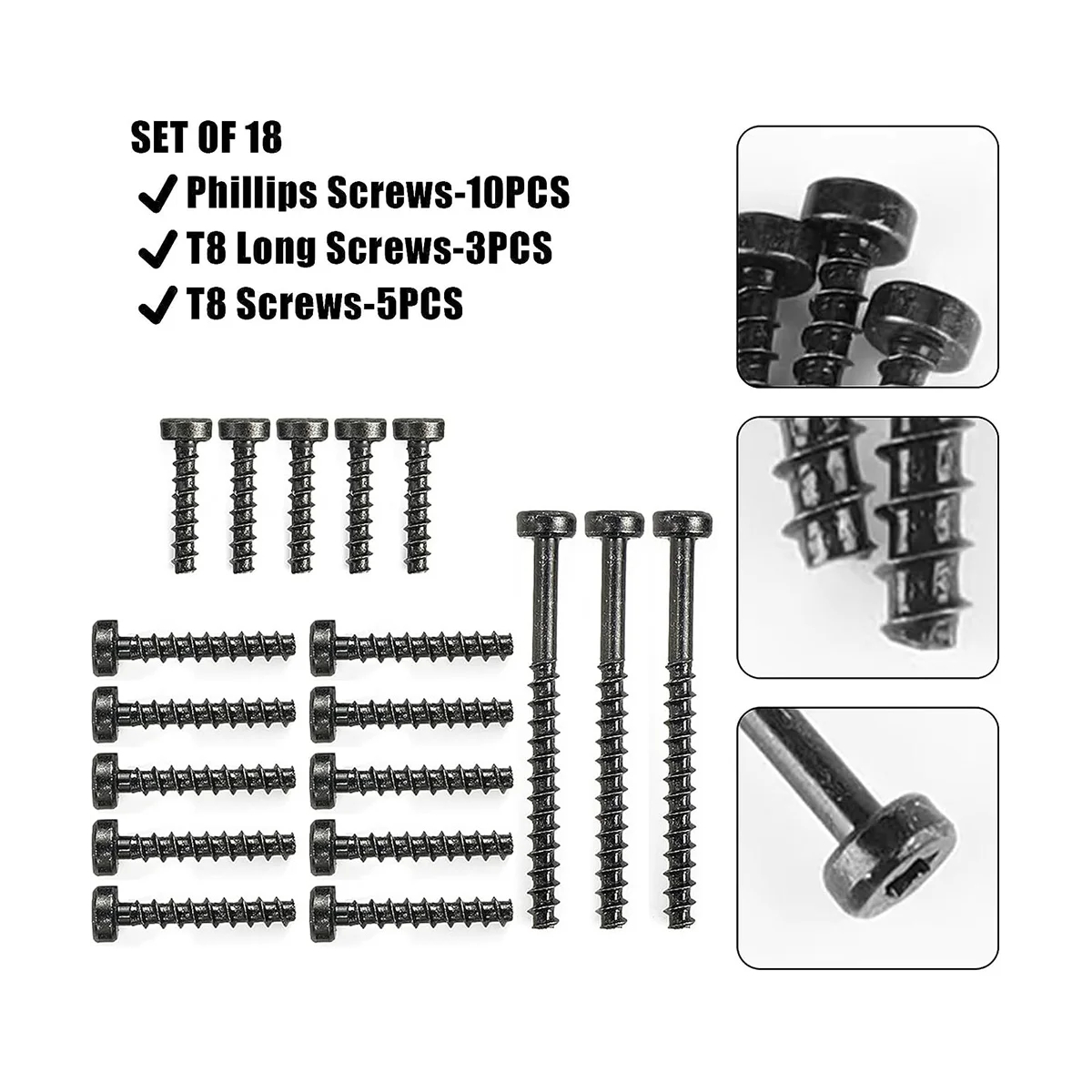 SET OF 18
✓ Phillips Screws-10PCS
✓ T8 Long Screws-3PCS
✓ T8 Screws-5PCS