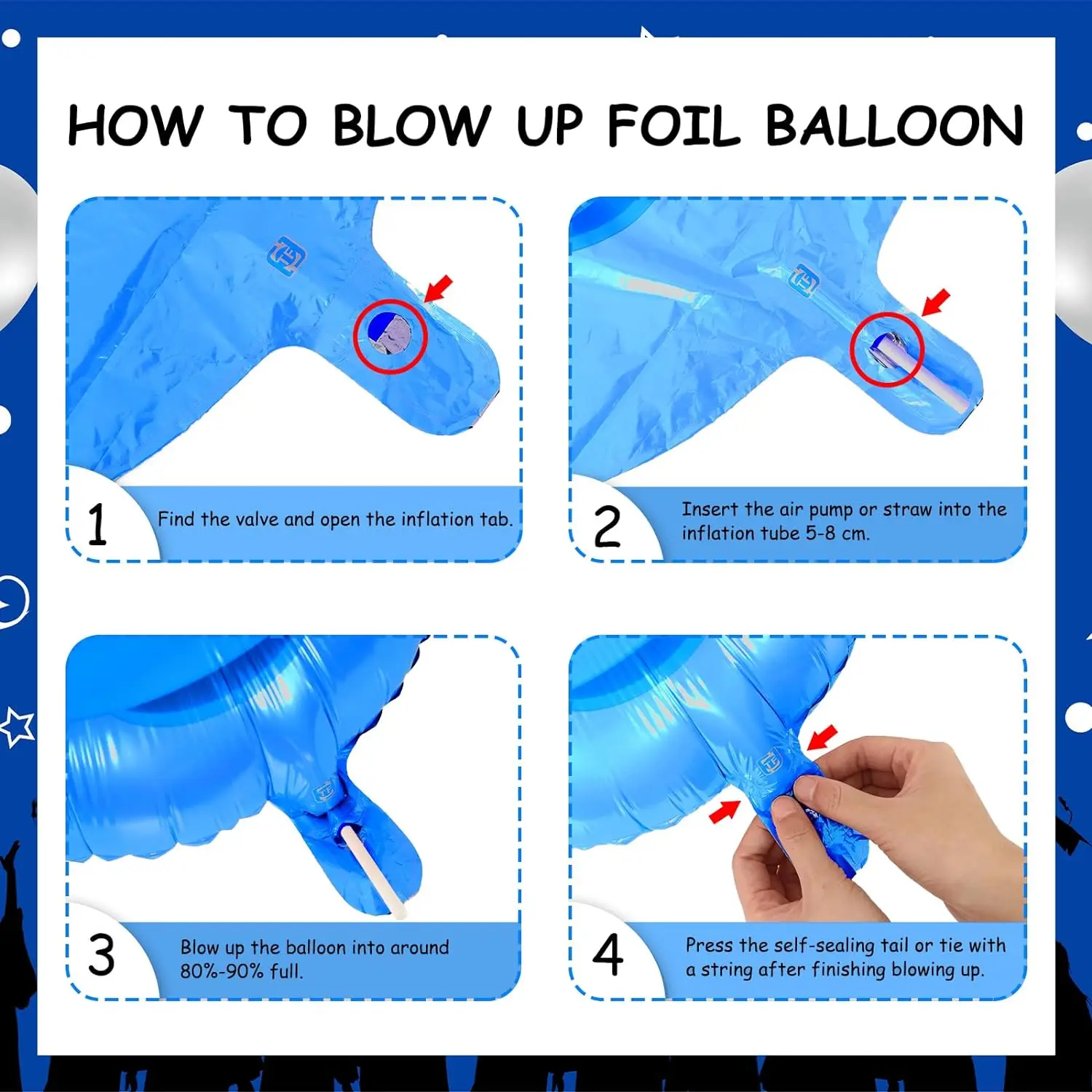 HOW TO BLOW UP FOIL BALLOON

1 Find the valve and open the inflation tab.

2 Insert the air pump or straw into the inflation tube 5-8 cm.

3 Blow up the balloon into around 80%-90% full.

4 Press the self-sealing tail or tie with a string after finishing blowing up.