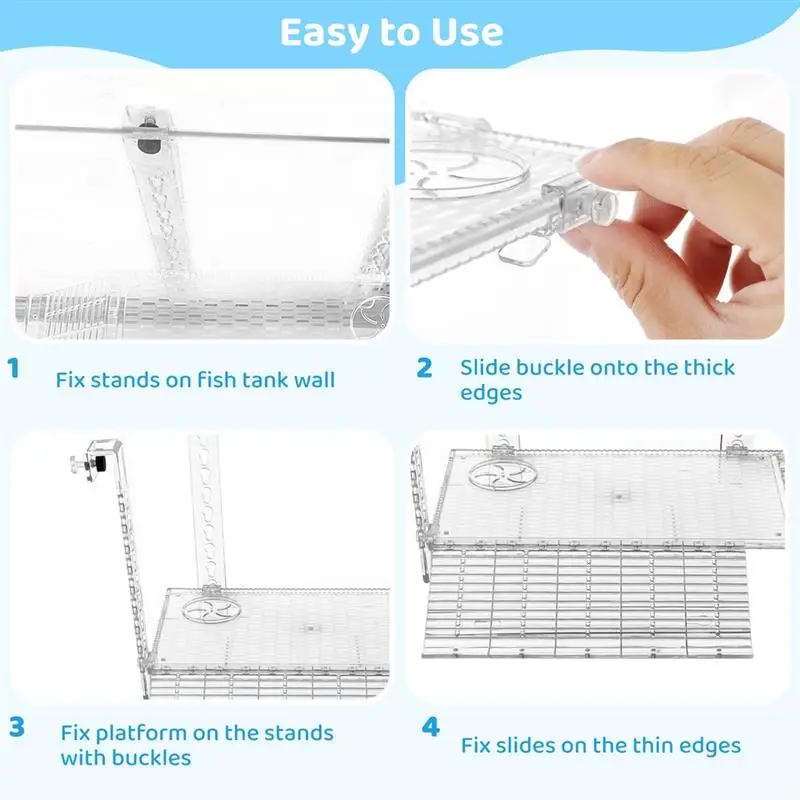 Easy to Use

1 Fix stands on fish tank wall

2 Slide buckle onto the thick edges

3 Fix platform on the stands with buckles

4 Fix slides on the thin edges