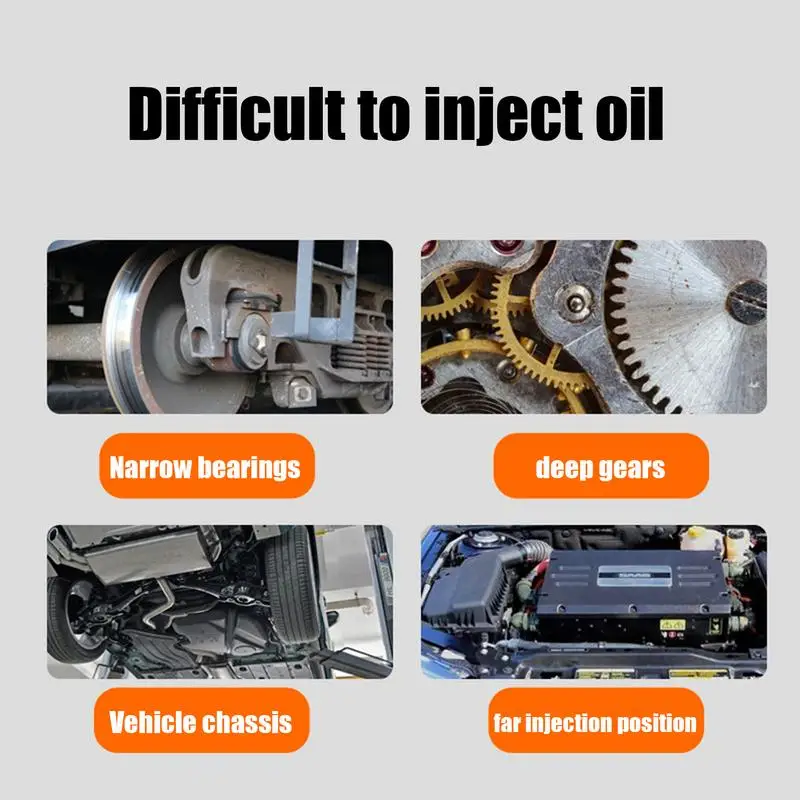 Difficult to inject oil

Narrow bearings

deep gears

Vehicle chassis

far injection position