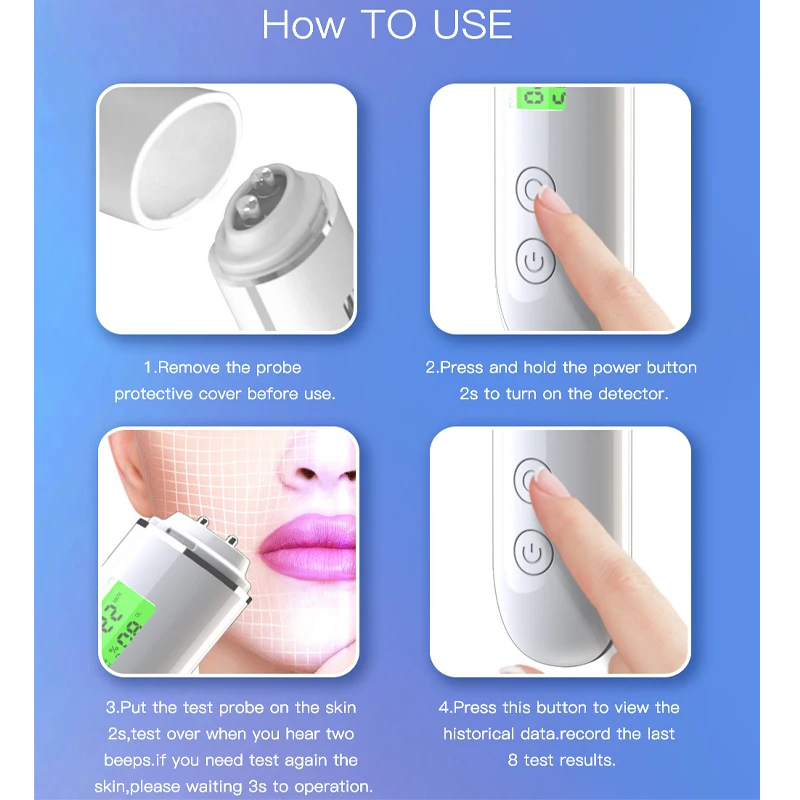 How TO USE

1.Remove the probe protective cover before use.

2.Press and hold the power button 2s to turn on the detector.

3.Put the test probe on the skin 2s,test over when you hear two beeps.if you need test again the skin,please waiting 3s to operation.

4.Press this button to view the historical data.record the last 8 test results.