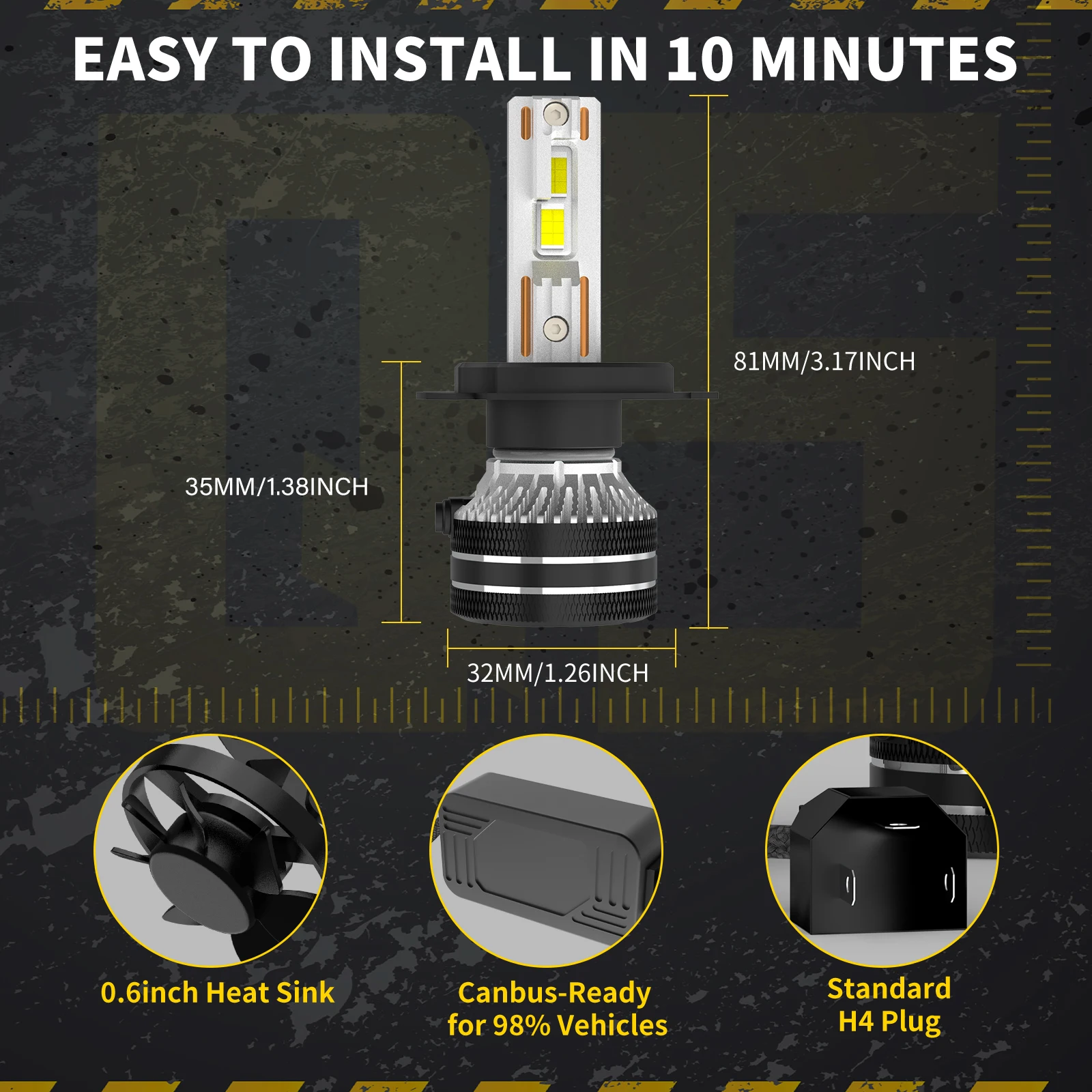 EASY TO INSTALL IN 10 MINUTES

81MM/3.17INCH

35MM/1.38INCH

32MM/1.26INCH

0.6inch Heat Sink

Canbus-Ready for 98% Vehicles

Standard H4 Plug