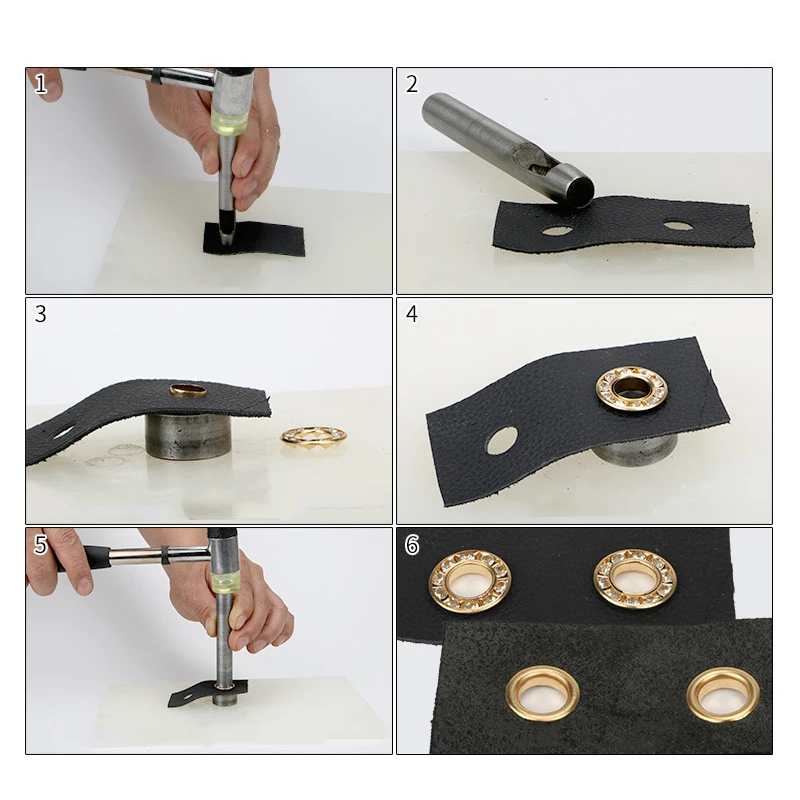 1

2

3

4

5

6