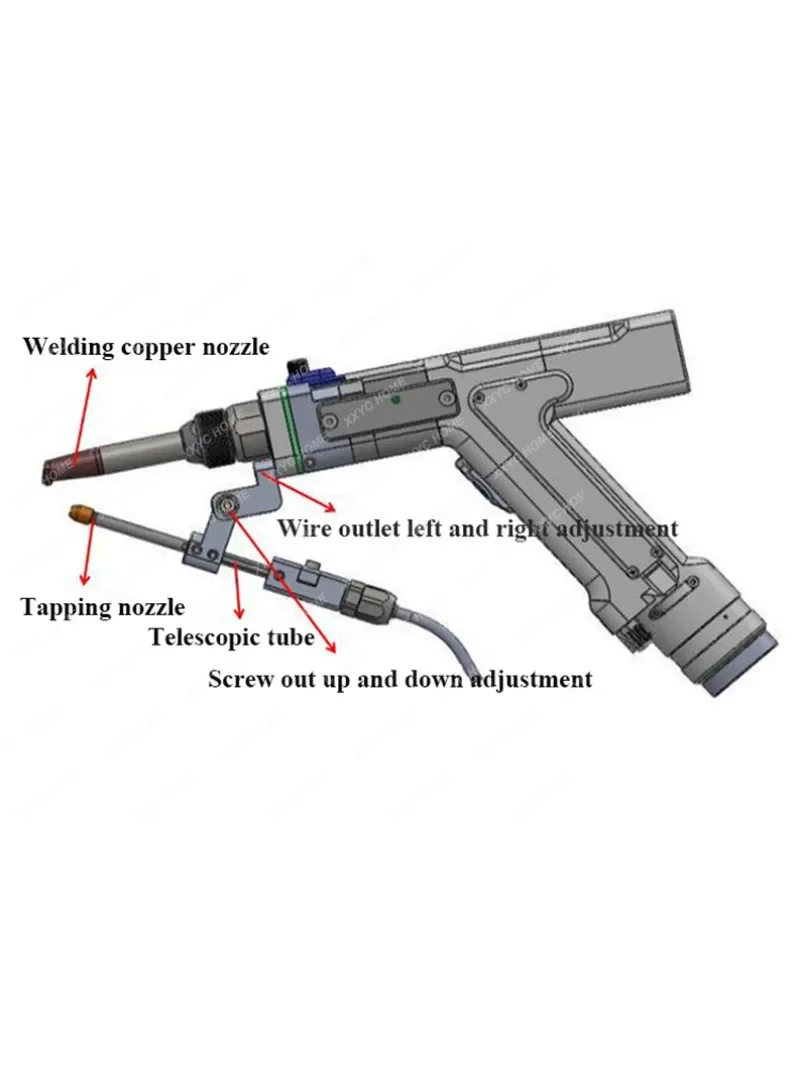 Welding copper nozzle

Wire outlet left and right adjustment

Tapping nozzle

Telescopic tube

Screw out up and down adjustment

XXYC HOME