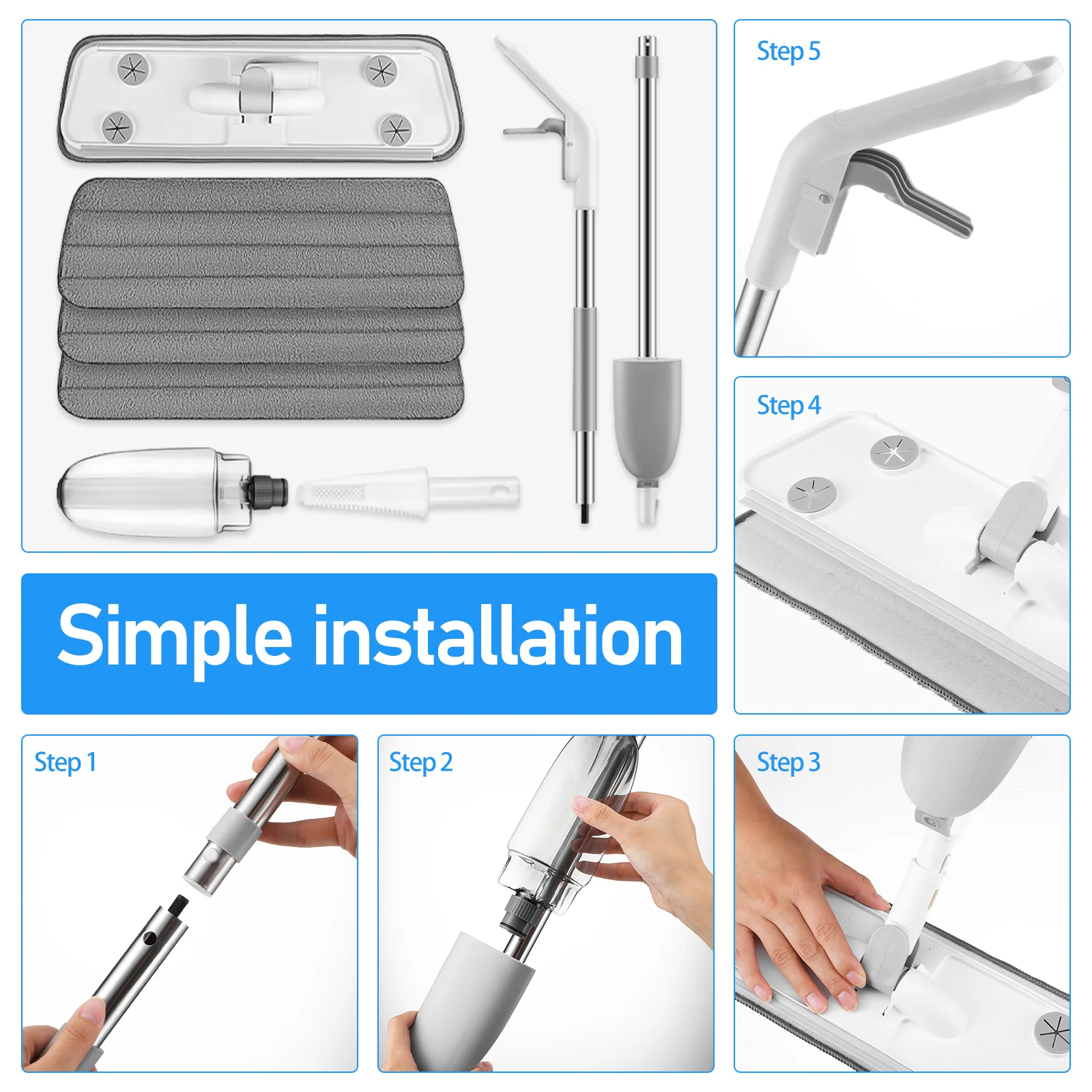 Step 5

Step 4

Simple installation

Step 1

Step 2

Step 3