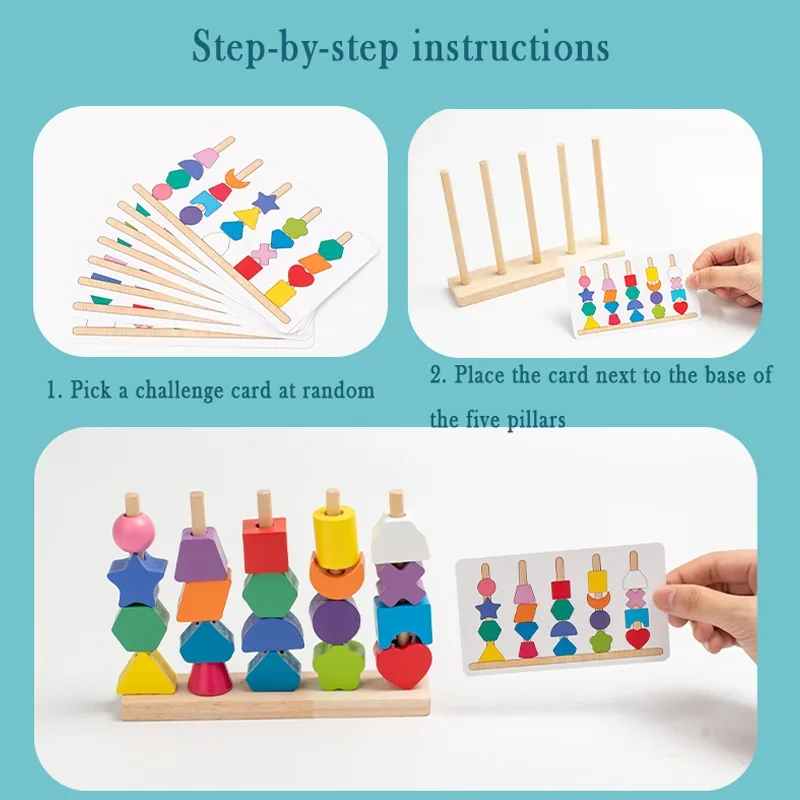 Step-by-step instructions

1. Pick a challenge card at random

2. Place the card next to the base of the five pillars