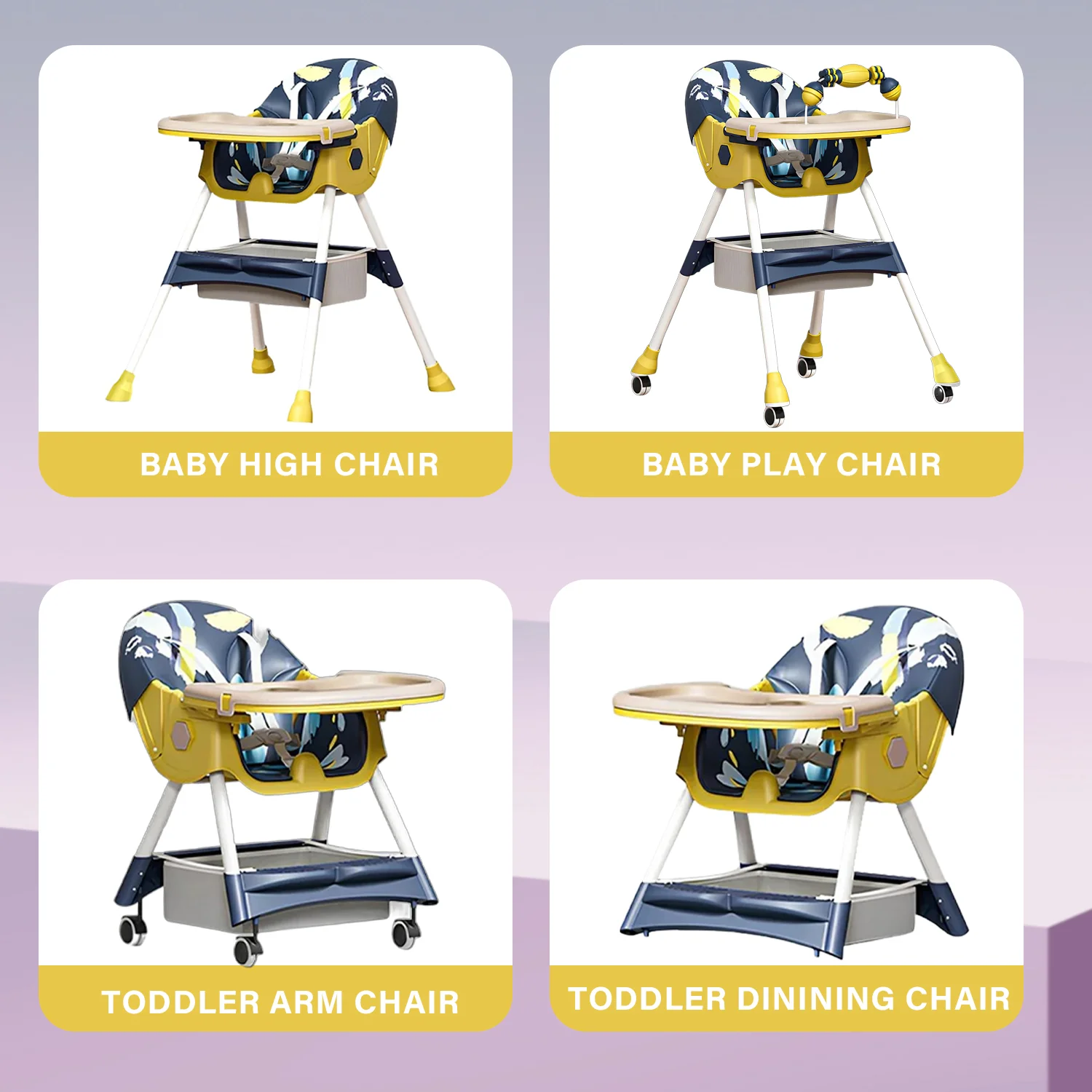 BABY HIGH CHAIR

BABY PLAY CHAIR

TODDLER ARM CHAIR

TODDLER DININING CHAIR