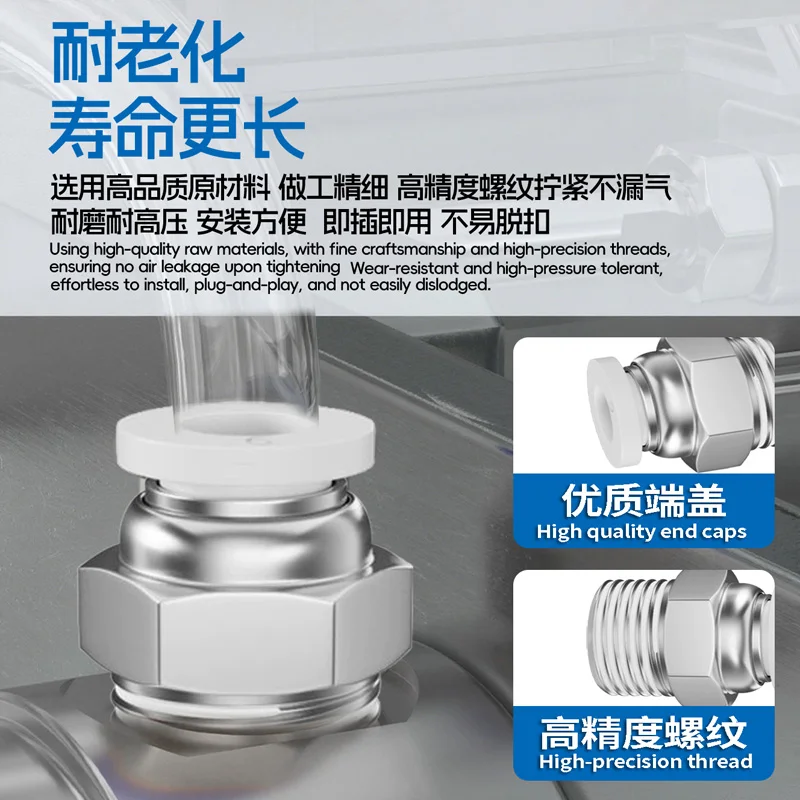 耐老化
寿命更长

选用高品质原材料 做工精细 高精度螺纹拧紧不漏气
耐磨耐高压 安装方便 即插即用 不易脱扣

Using high-quality raw materials, with fine craftsmanship and high-precision threads, ensuring no air leakage upon tightening Wear-resistant and high-pressure tolerant, effortless to install, plug-and-play, and not easily dislodged.

优质端盖
High quality end caps

高精度螺纹
High-precision thread