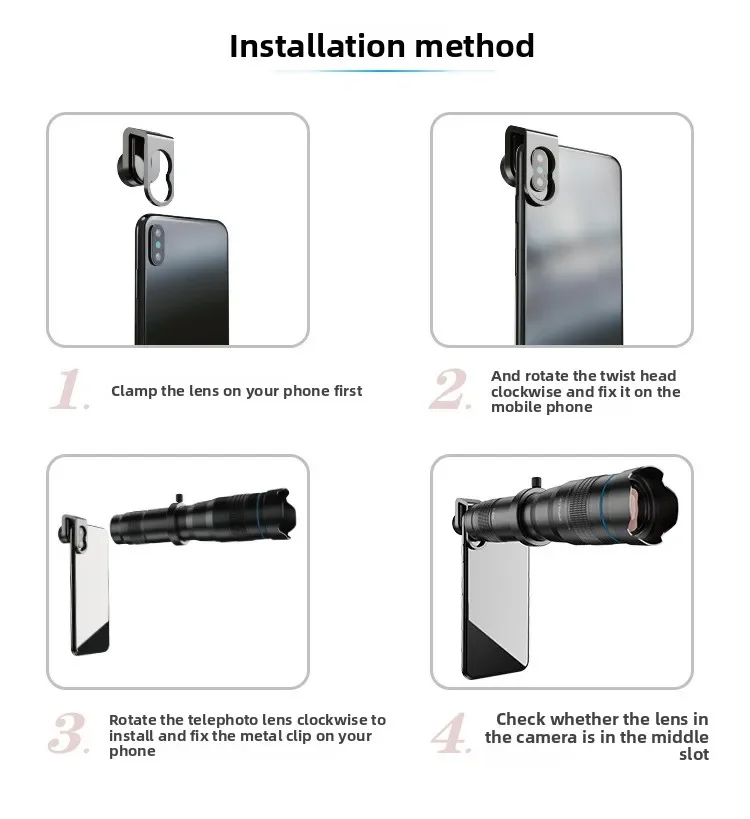 Installation method

1. Clamp the lens on your phone first

2. And rotate the twist head clockwise and fix it on the mobile phone

3. Rotate the telephoto lens clockwise to install and fix the metal clip on your phone

4. Check whether the lens in the camera is in the middle slot