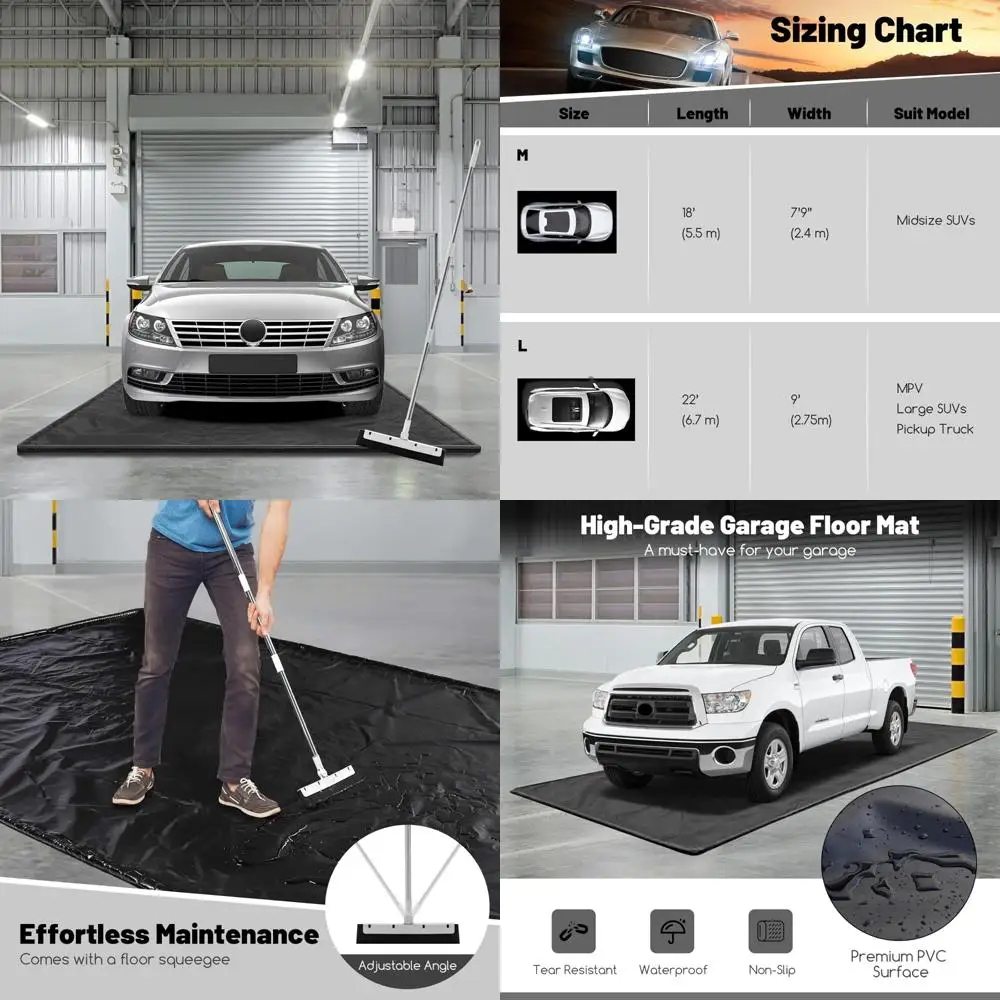 Sizing Chart

| Size | Length | Width | Suit Model |
|---|---|---|---|
| M | 18' (5.5 m) | 7'9" (2.4 m) | Midsize SUVs |
| L | 22' (6.7 m) | 9' (2.75m) | MPV Large SUVs Pickup Truck |

Effortless Maintenance
Comes with a floor squeegee

Adjustable Angle

High-Grade Garage Floor Mat
A must-have for your garage

Tear Resistant
Waterproof
Non-Slip
Premium PVC Surface