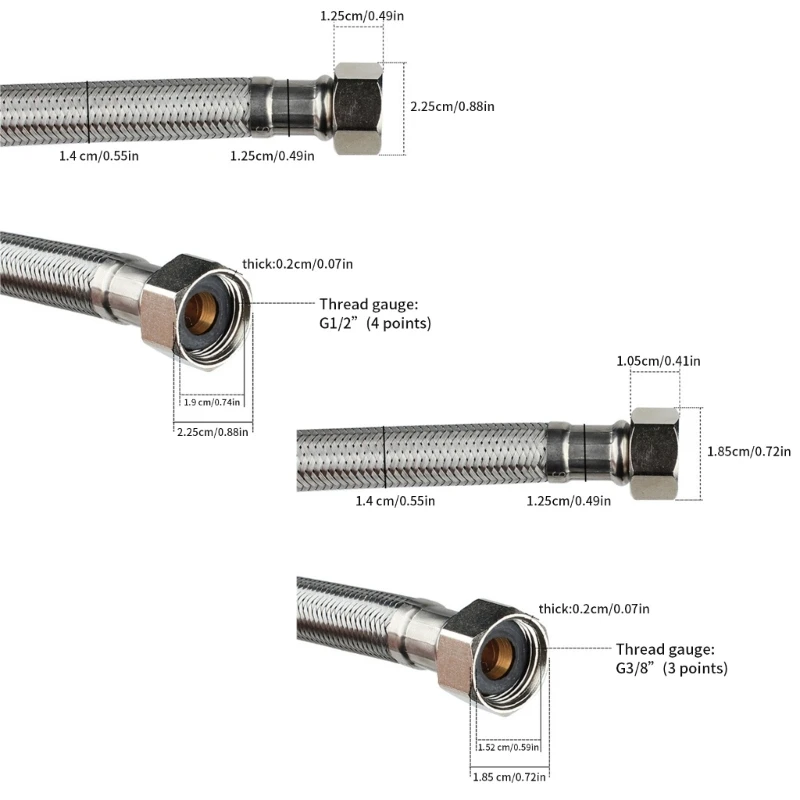 1.25cm/0.49in

2.25cm/0.88in

1.4 cm/0.55in

1.25cm/0.49in

thick:0.2cm/0.07in

Thread gauge:
G1/2” (4 points)

1.9 cm/0.74in

2.25cm/0.88in

1.05cm/0.41in

1.85cm/0.72in

1.4 cm/0.55in

1.25cm/0.49in

thick:0.2cm/0.07in

Thread gauge:
G3/8” (3 points)

1.52 cm/0.59in

1.85 cm/0.72in