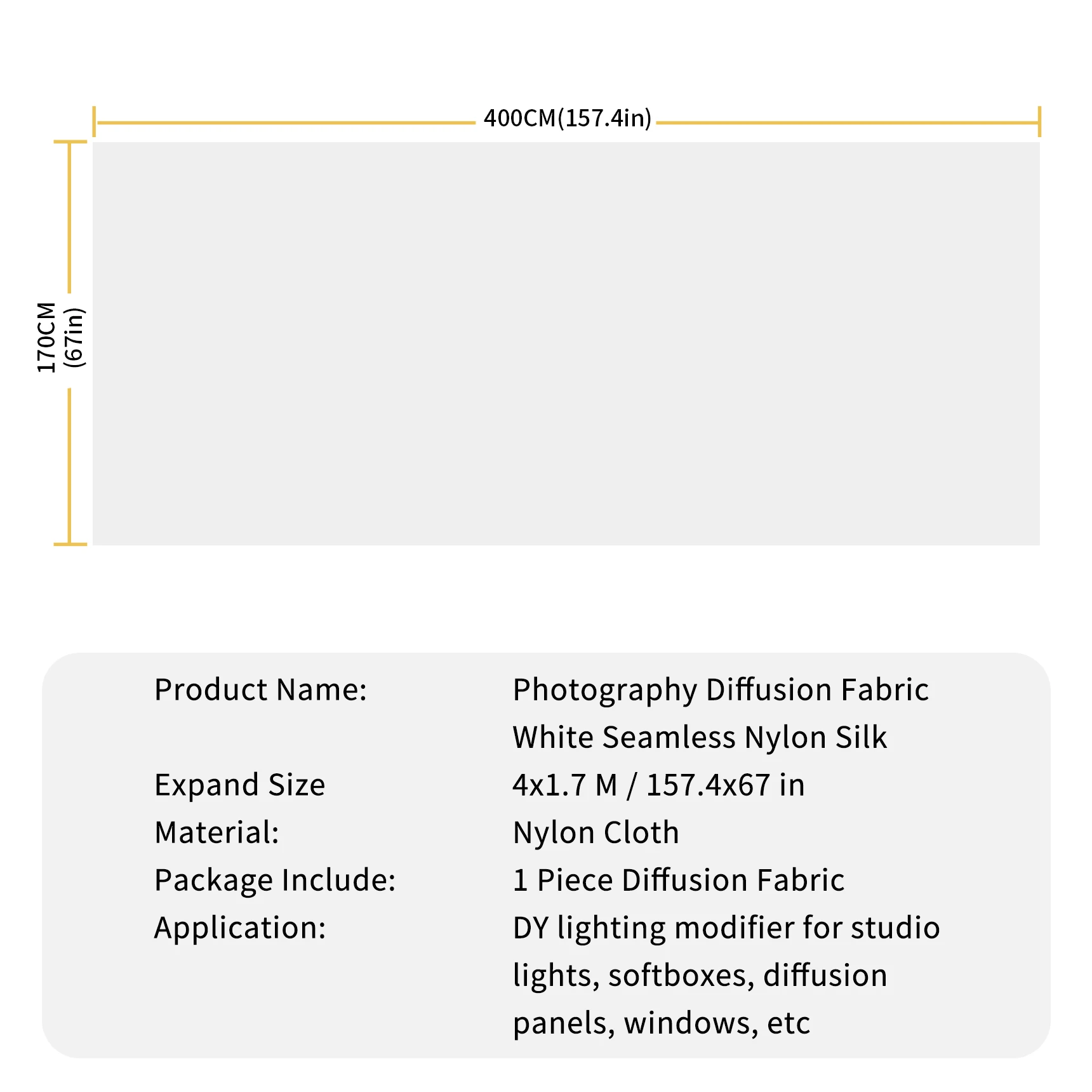 400CM(157.4in)

170CM
(67in)

| | |
|---|---|
| Product Name: | Photography Diffusion Fabric White Seamless Nylon Silk |
| Expand Size | 4x1.7 M / 157.4x67 in |
| Material: | Nylon Cloth |
| Package Include: | 1 Piece Diffusion Fabric |
| Application: | DY lighting modifier for studio lights, softboxes, diffusion panels, windows, etc |