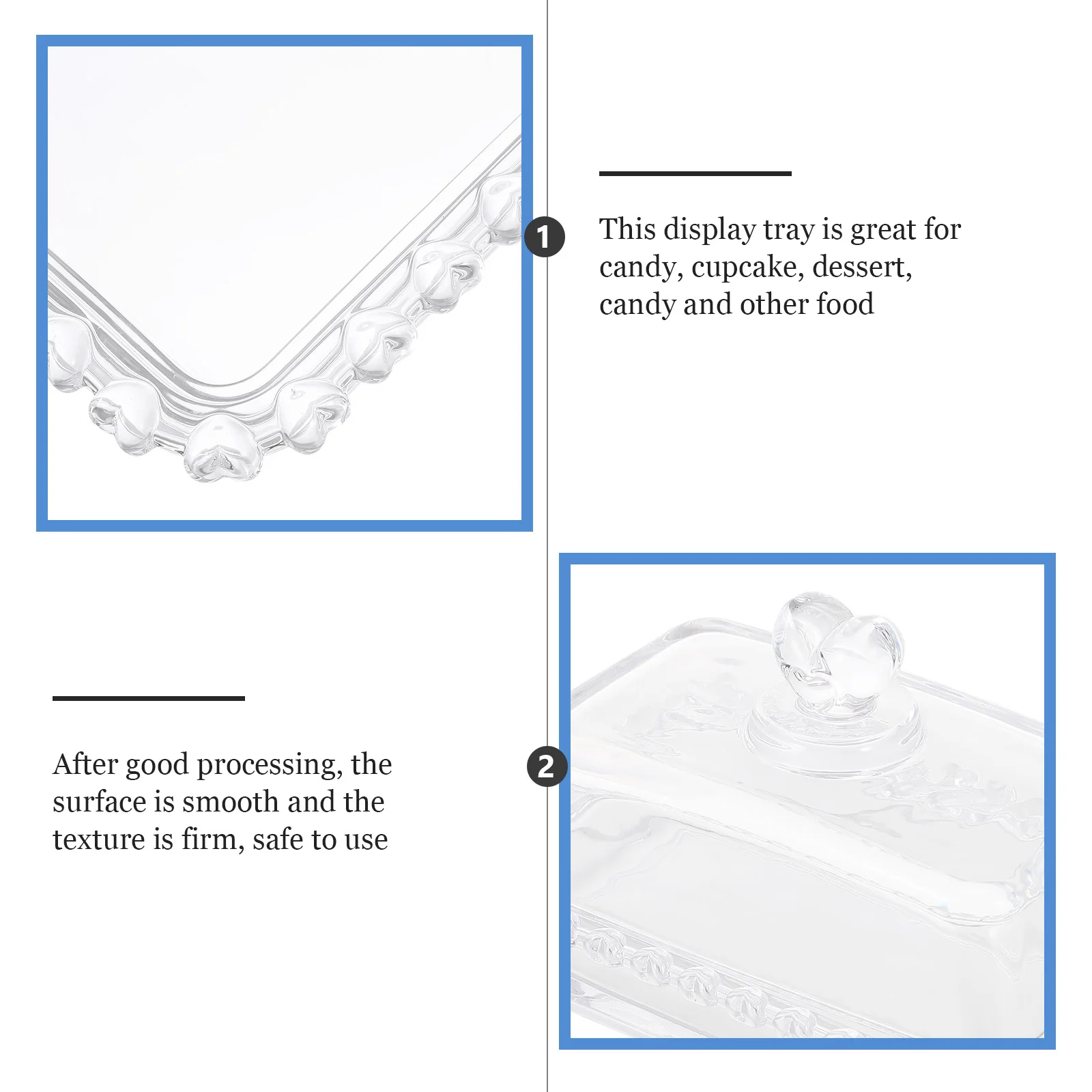 1

This display tray is great for candy, cupcake, dessert, candy and other food

After good processing, the surface is smooth and the texture is firm, safe to use

2