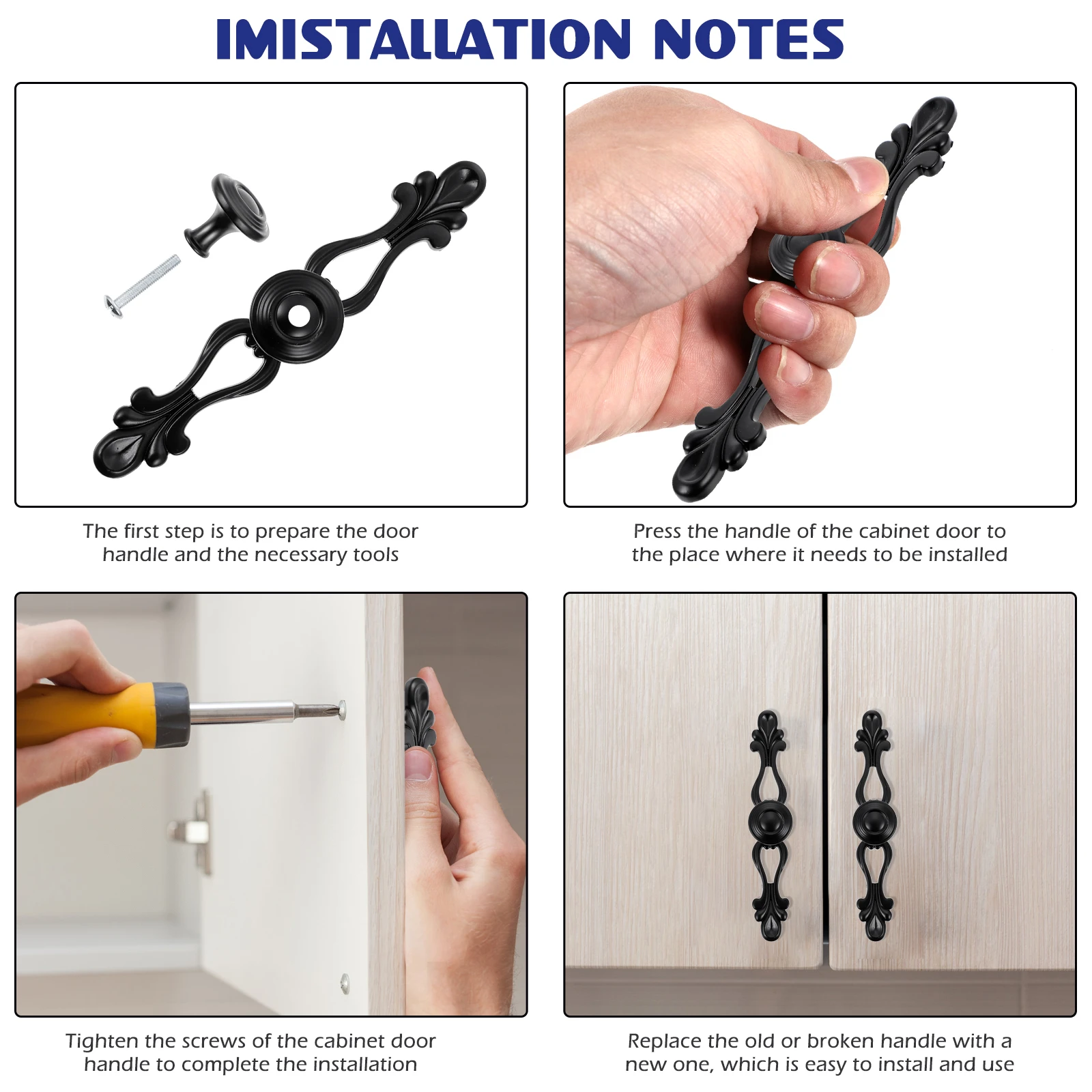 IMISTALLATION NOTES

The first step is to prepare the door handle and the necessary tools

Press the handle of the cabinet door to the place where it needs to be installed

Tighten the screws of the cabinet door handle to complete the installation

Replace the old or broken handle with a new one, which is easy to install and use