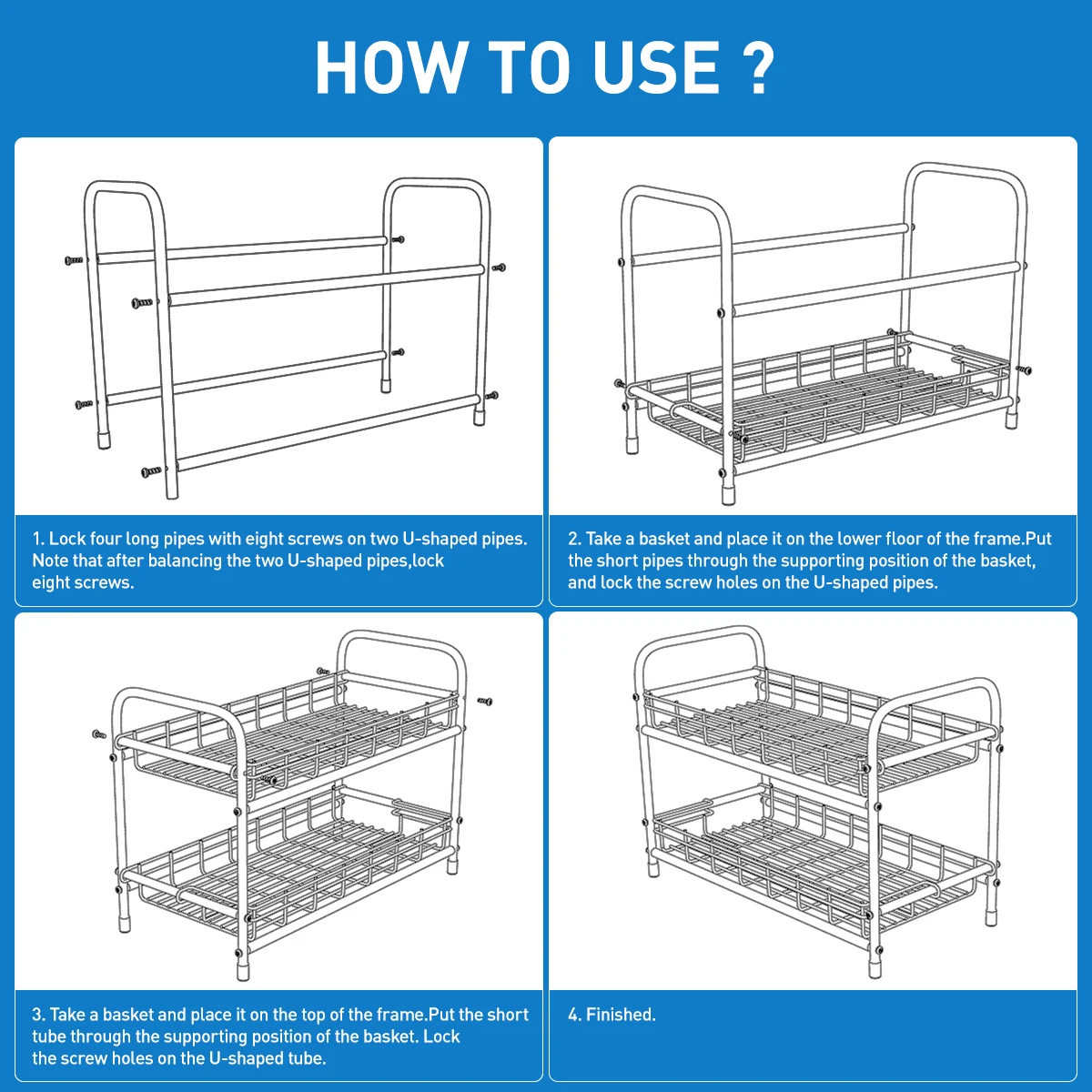 HOW TO USE ?

1. Lock four long pipes with eight screws on two U-shaped pipes. Note that after balancing the two U-shaped pipes,lock eight screws.

2. Take a basket and place it on the lower floor of the frame.Put the short pipes through the supporting position of the basket, and lock the screw holes on the U-shaped pipes.

3. Take a basket and place it on the top of the frame.Put the short tube through the supporting position of the basket. Lock the screw holes on the U-shaped tube.

4. Finished.