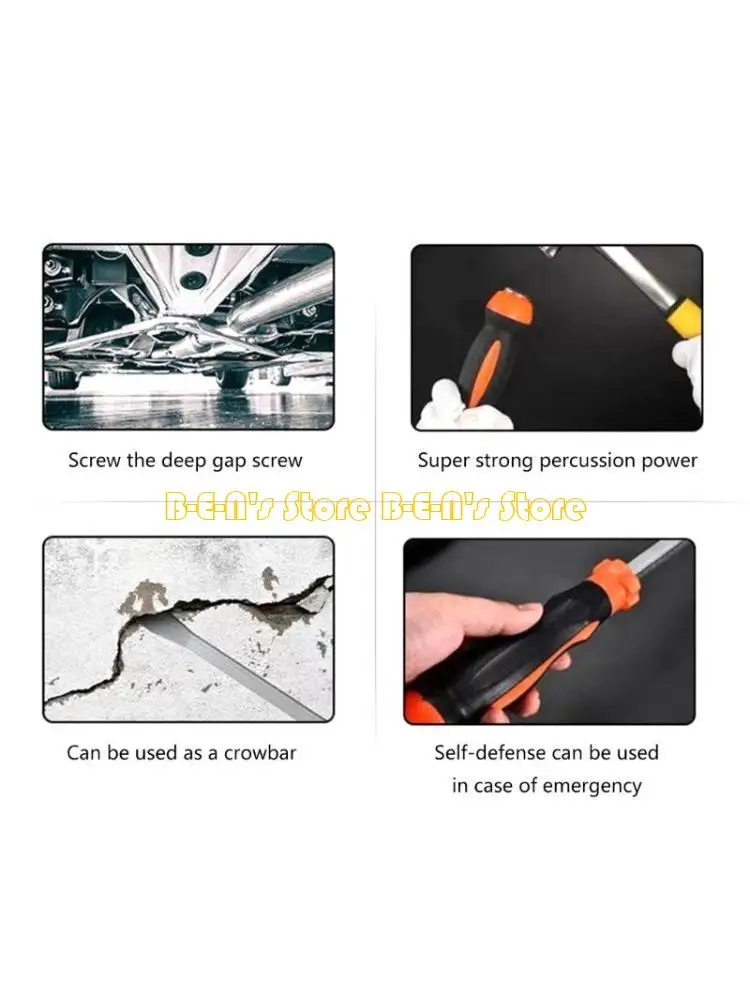 Screw the deep gap screw

Super strong percussion power

B-E-N's Store B-E-N's Store

Can be used as a crowbar

Self-defense can be used in case of emergency