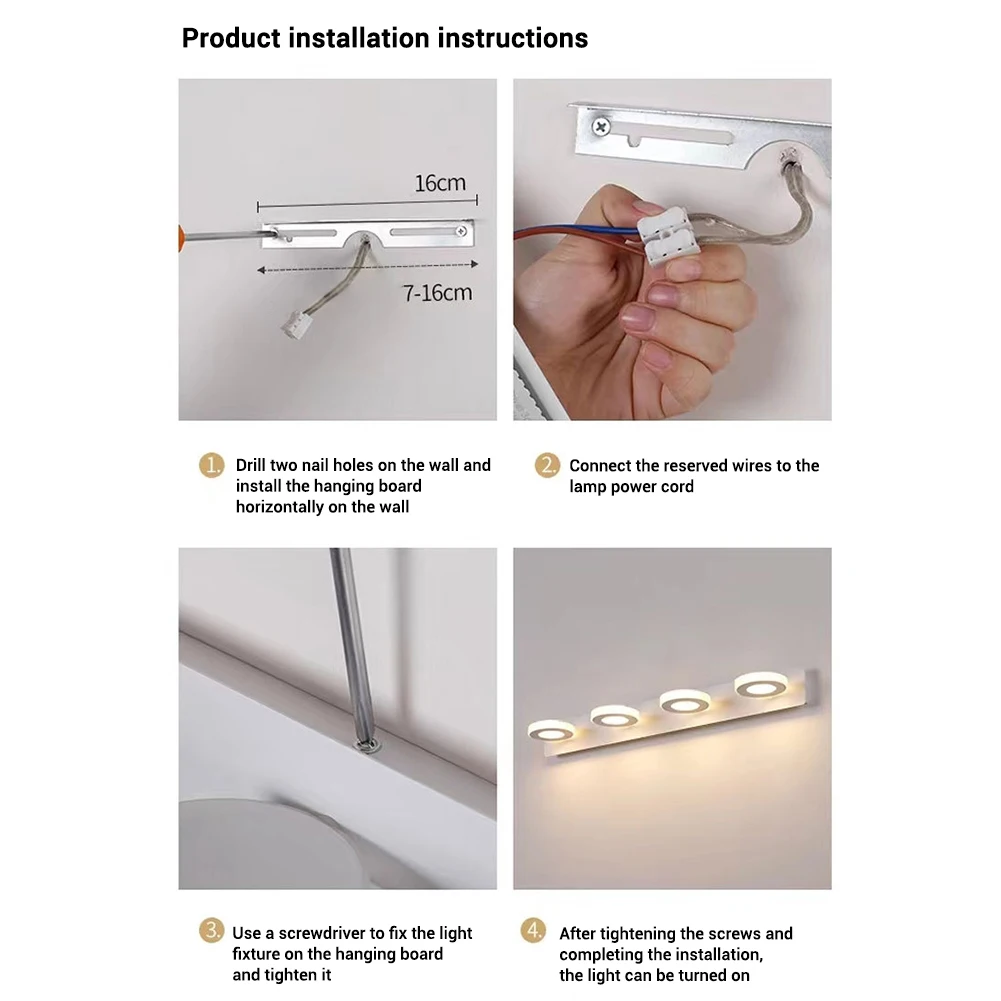 Product installation instructions

16cm

7-16cm

1. Drill two nail holes on the wall and install the hanging board horizontally on the wall

2. Connect the reserved wires to the lamp power cord

3. Use a screwdriver to fix the light fixture on the hanging board and tighten it

4. After tightening the screws and completing the installation, the light can be turned on