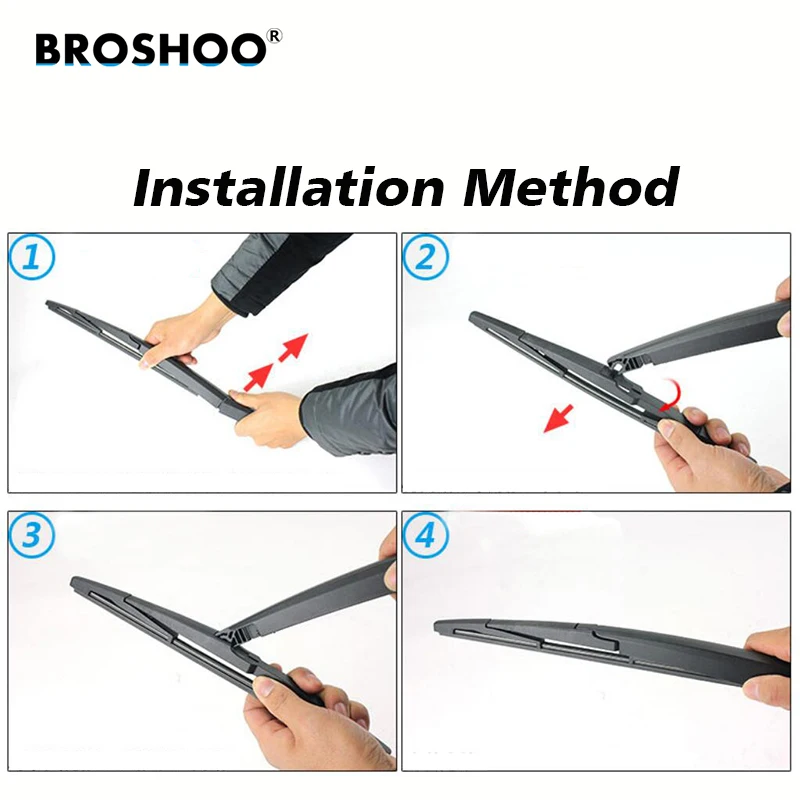 BROSHOO®

Installation Method

1

2

3

4