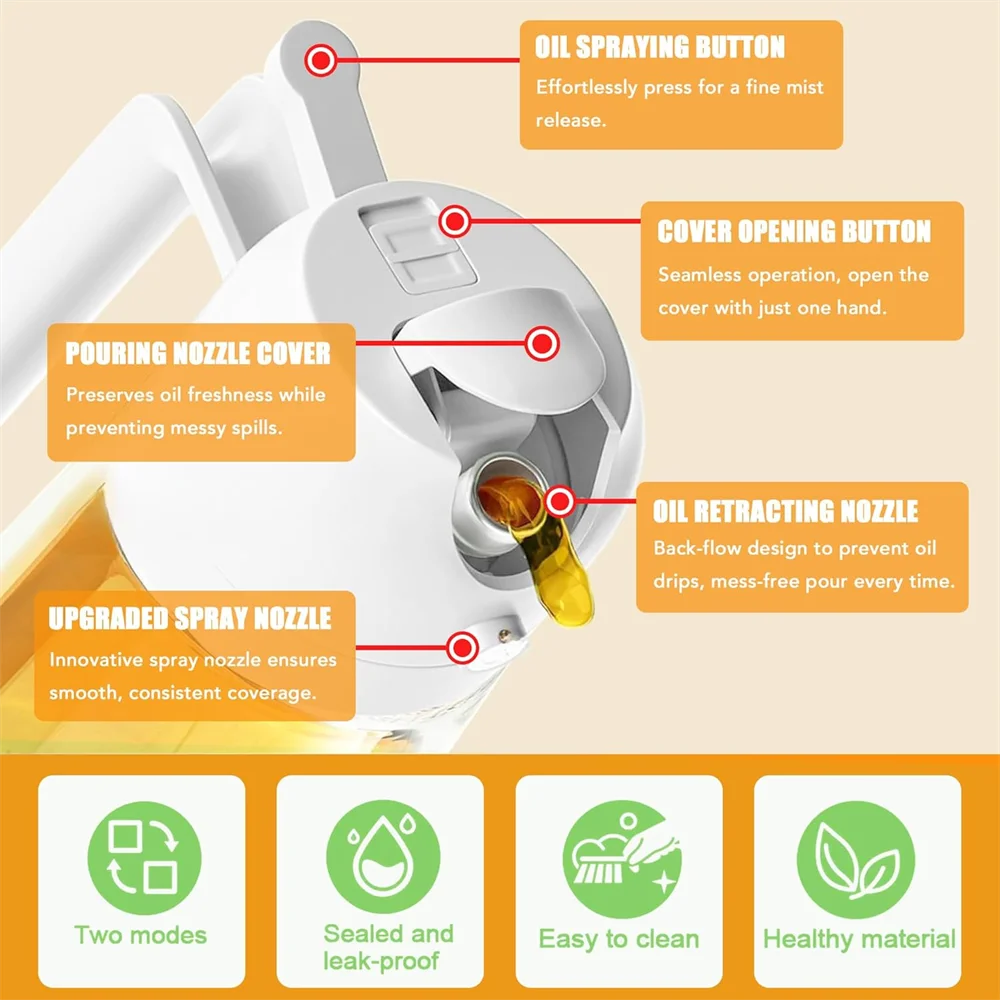 OIL SPRAYING BUTTON
Effortlessly press for a fine mist release.

COVER OPENING BUTTON
Seamless operation, open the cover with just one hand.

POURING NOZZLE COVER
Preserves oil freshness while preventing messy spills.

OIL RETRACTING NOZZLE
Back-flow design to prevent oil drips, mess-free pour every time.

UPGRADED SPRAY NOZZLE
Innovative spray nozzle ensures smooth, consistent coverage.

Two modes

Sealed and leak-proof

Easy to clean

Healthy material