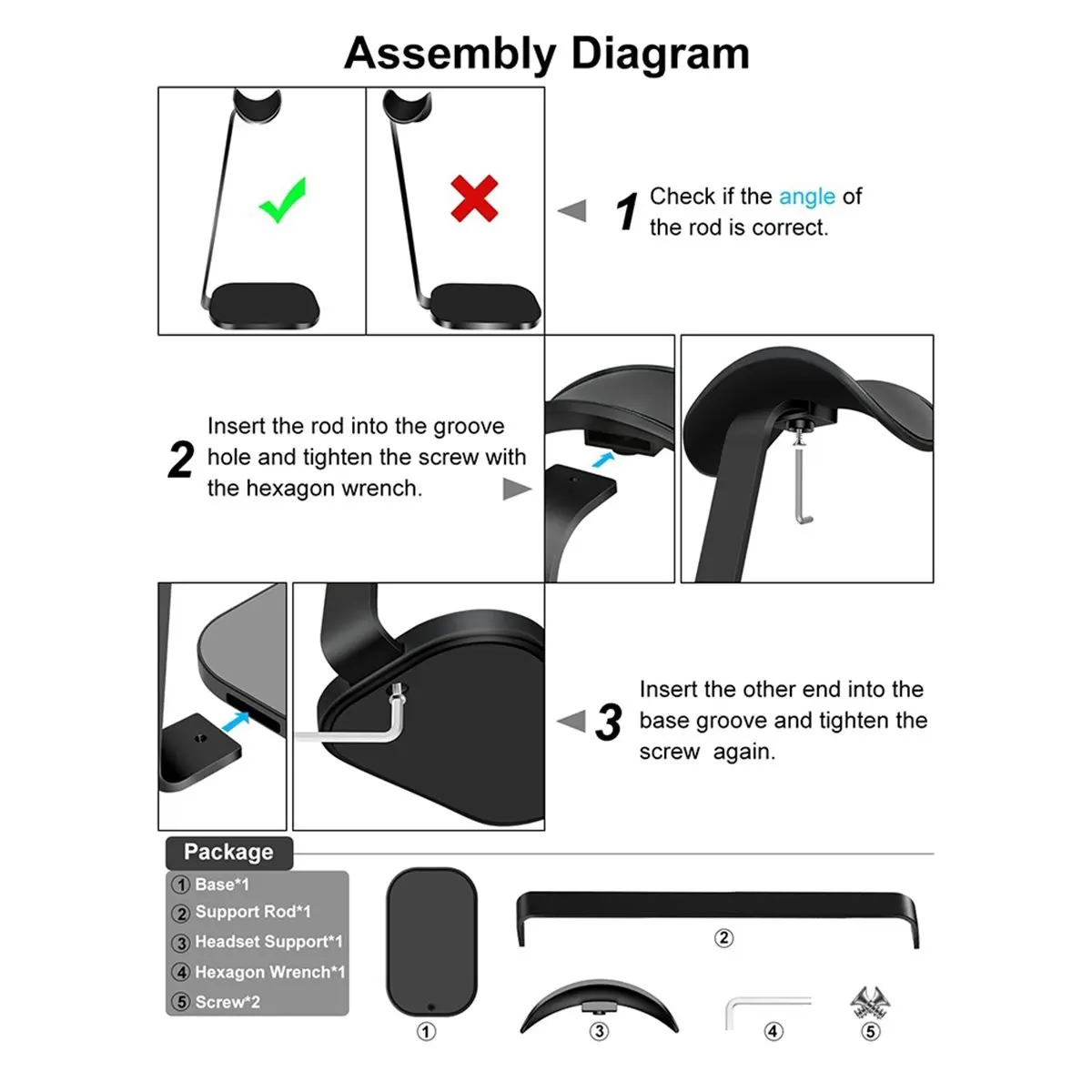 Assembly Diagram

1 Check if the angle of the rod is correct.

2 Insert the rod into the groove hole and tighten the screw with the hexagon wrench.

3 Insert the other end into the base groove and tighten the screw again.

Package

① Base*1
② Support Rod*1
③ Headset Support*1
④ Hexagon Wrench*1
⑤ Screw*2

①
②
③
④
⑤