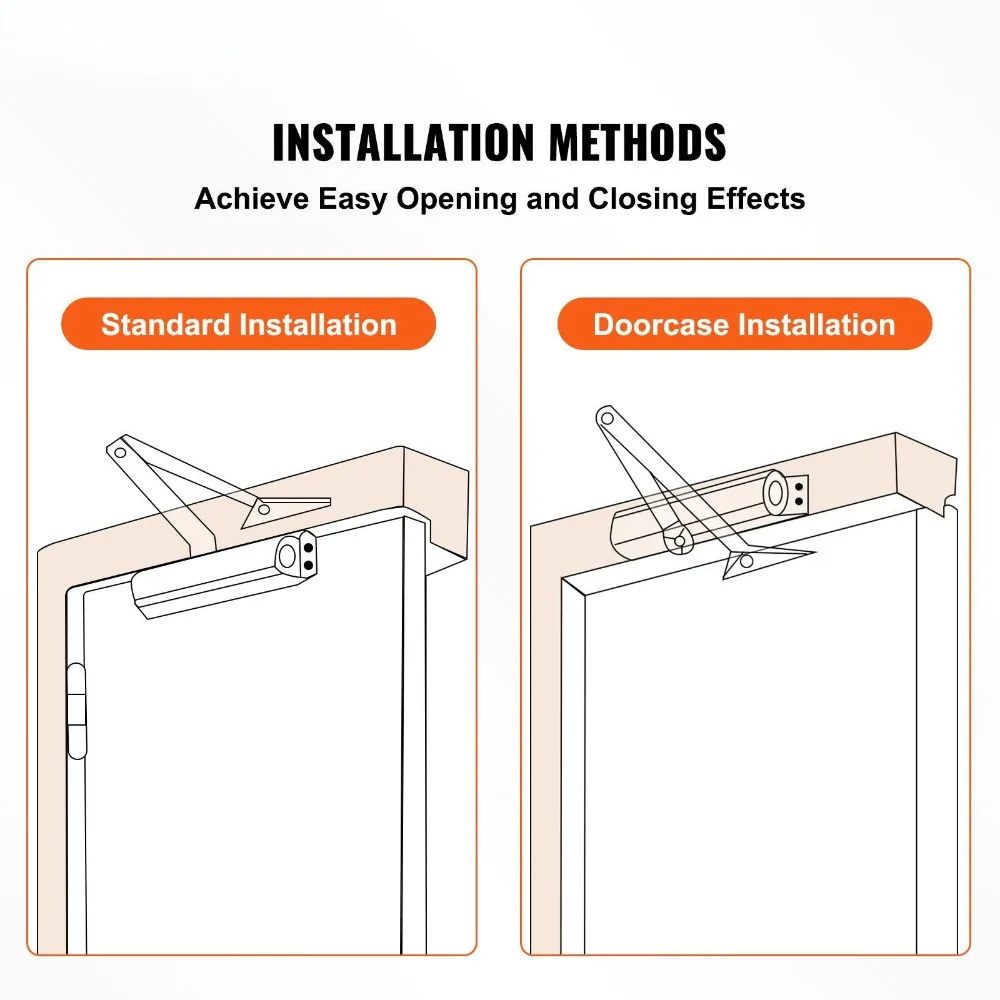 INSTALLATION METHODS

Achieve Easy Opening and Closing Effects

Standard Installation

Doorcase Installation