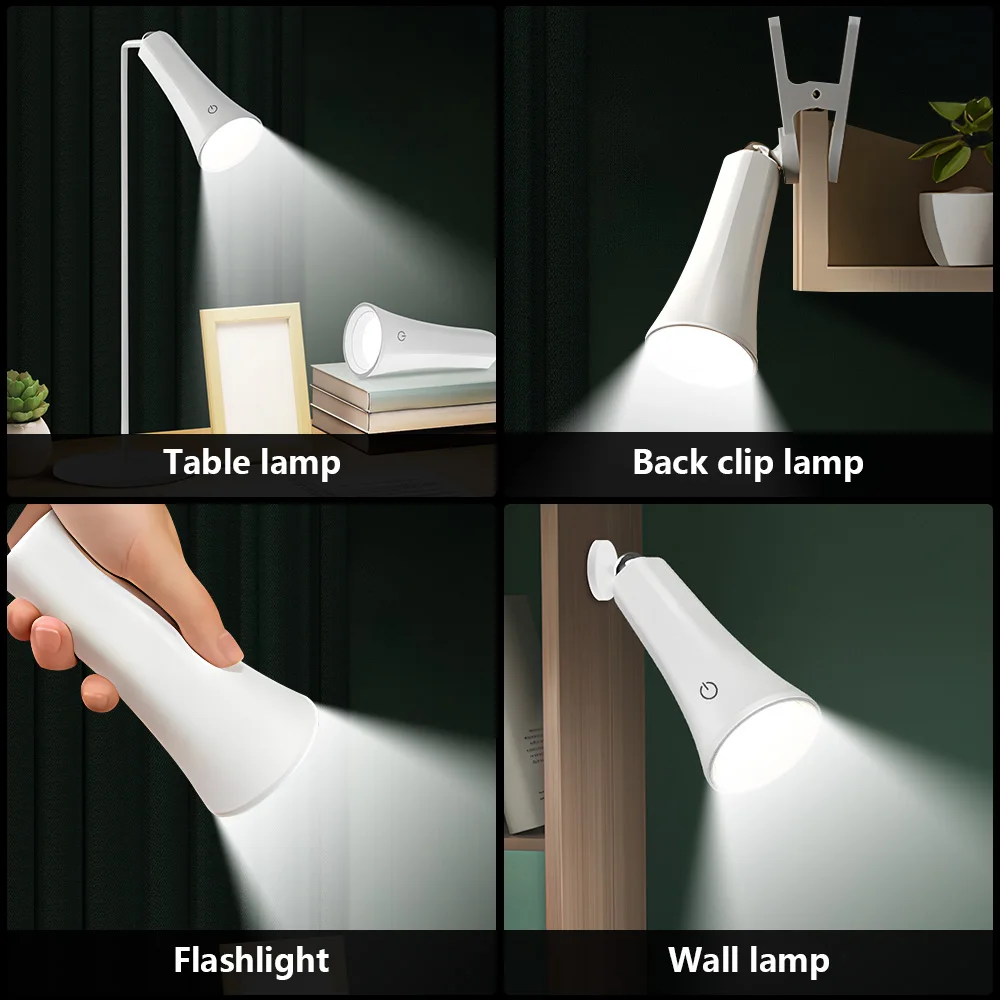 Table lamp

Back clip lamp

Flashlight

Wall lamp