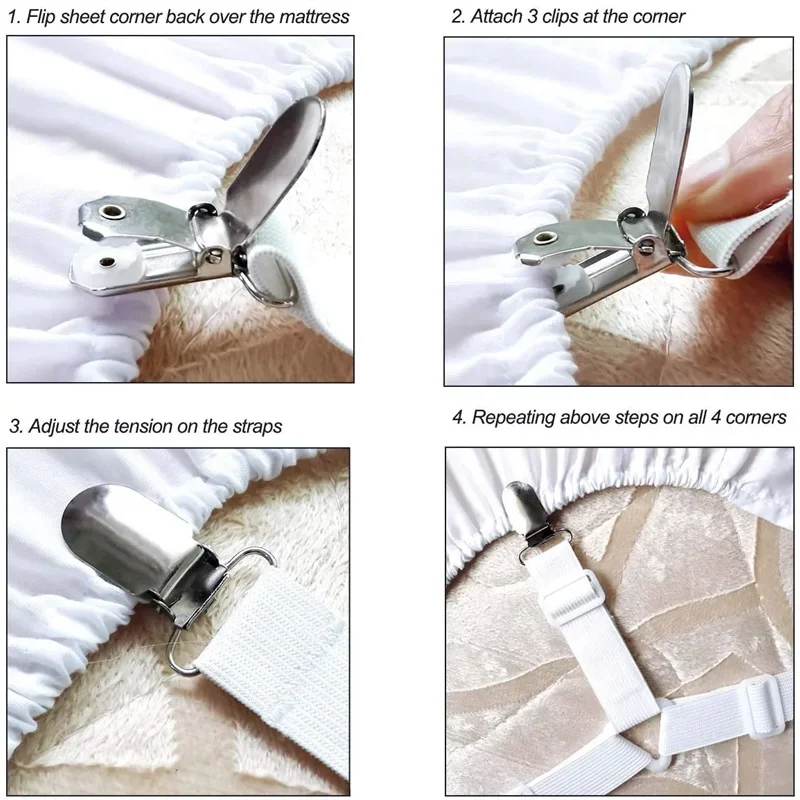 1. Flip sheet corner back over the mattress

2. Attach 3 clips at the corner

3. Adjust the tension on the straps

4. Repeating above steps on all 4 corners