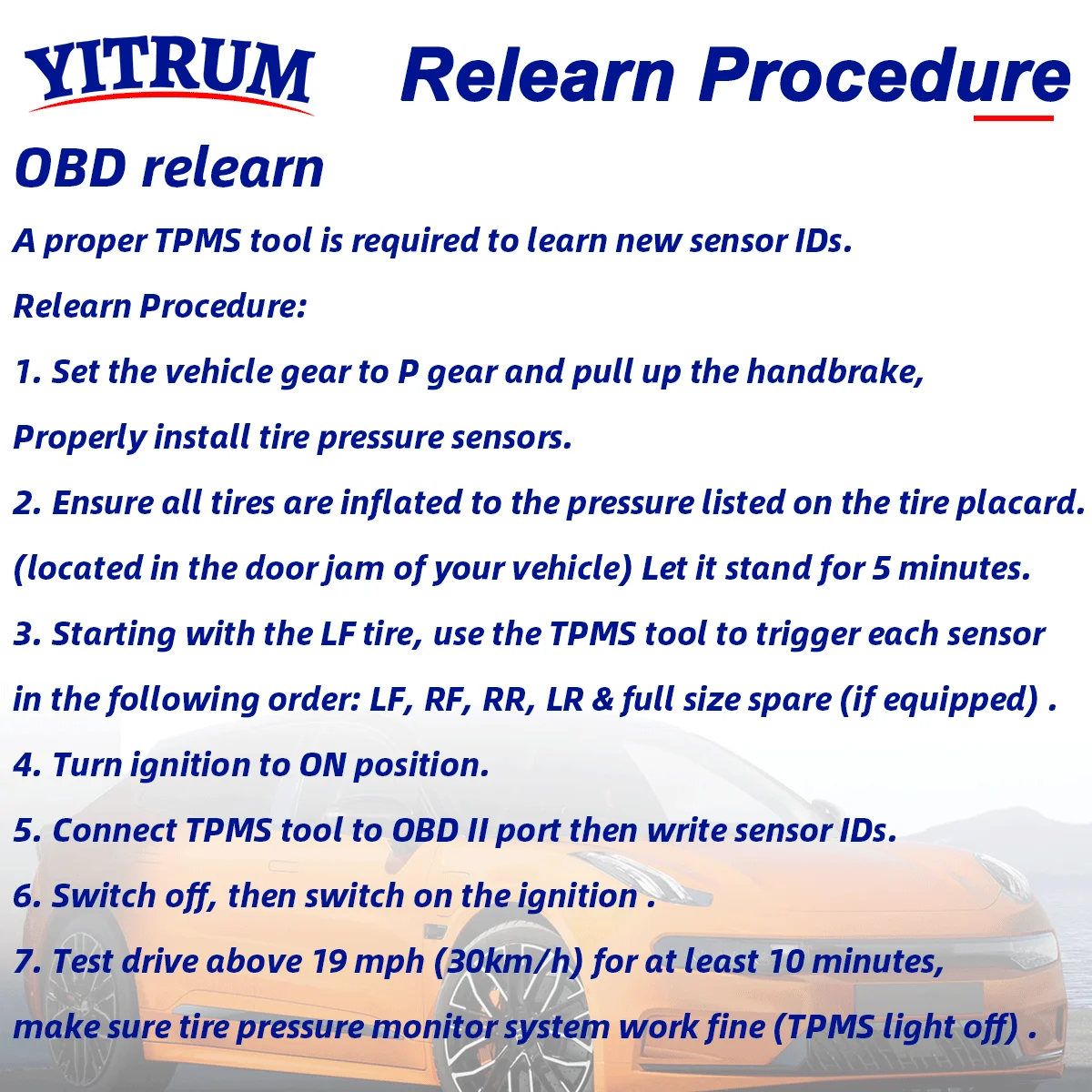 YITRUM Relearn Procedure

OBD relearn

A proper TPMS tool is required to learn new sensor IDs.

Relearn Procedure:

1. Set the vehicle gear to P gear and pull up the handbrake, Properly install tire pressure sensors.

2. Ensure all tires are inflated to the pressure listed on the tire placard. (located in the door jam of your vehicle) Let it stand for 5 minutes.

3. Starting with the LF tire, use the TPMS tool to trigger each sensor in the following order: LF, RF, RR, LR & full size spare (if equipped) .

4. Turn ignition to ON position.

5. Connect TPMS tool to OBD II port then write sensor IDs.

6. Switch off, then switch on the ignition .

7. Test drive above 19 mph (30km/h) for at least 10 minutes, make sure tire pressure monitor system work fine (TPMS light off) .