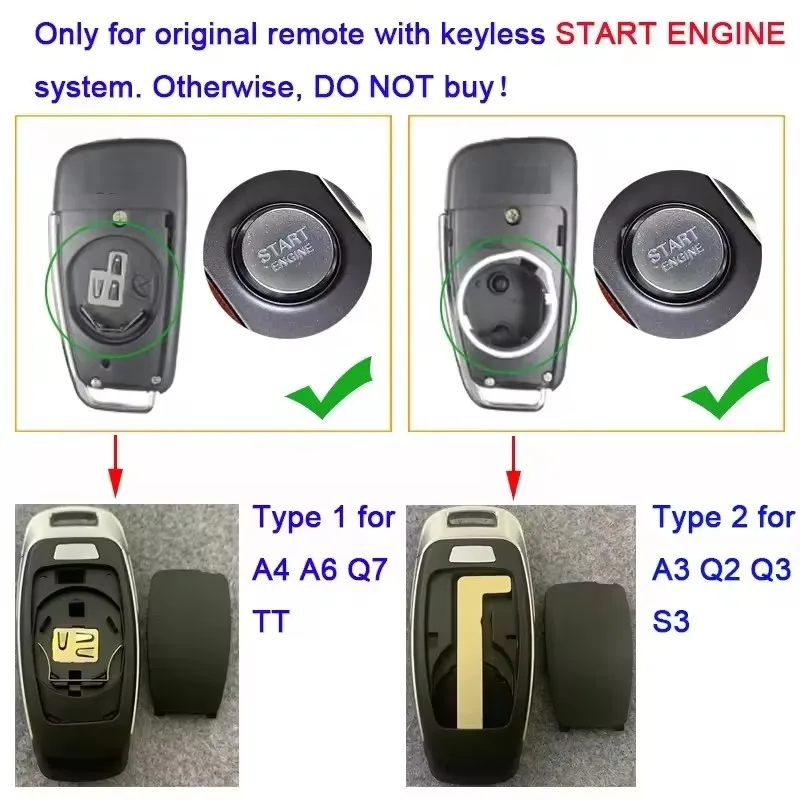 Only for original remote with keyless START ENGINE system. Otherwise, DO NOT buy!

START ENGINE

START ENGINE

Type 1 for A4 A6 Q7 TT

Type 2 for A3 Q2 Q3 S3