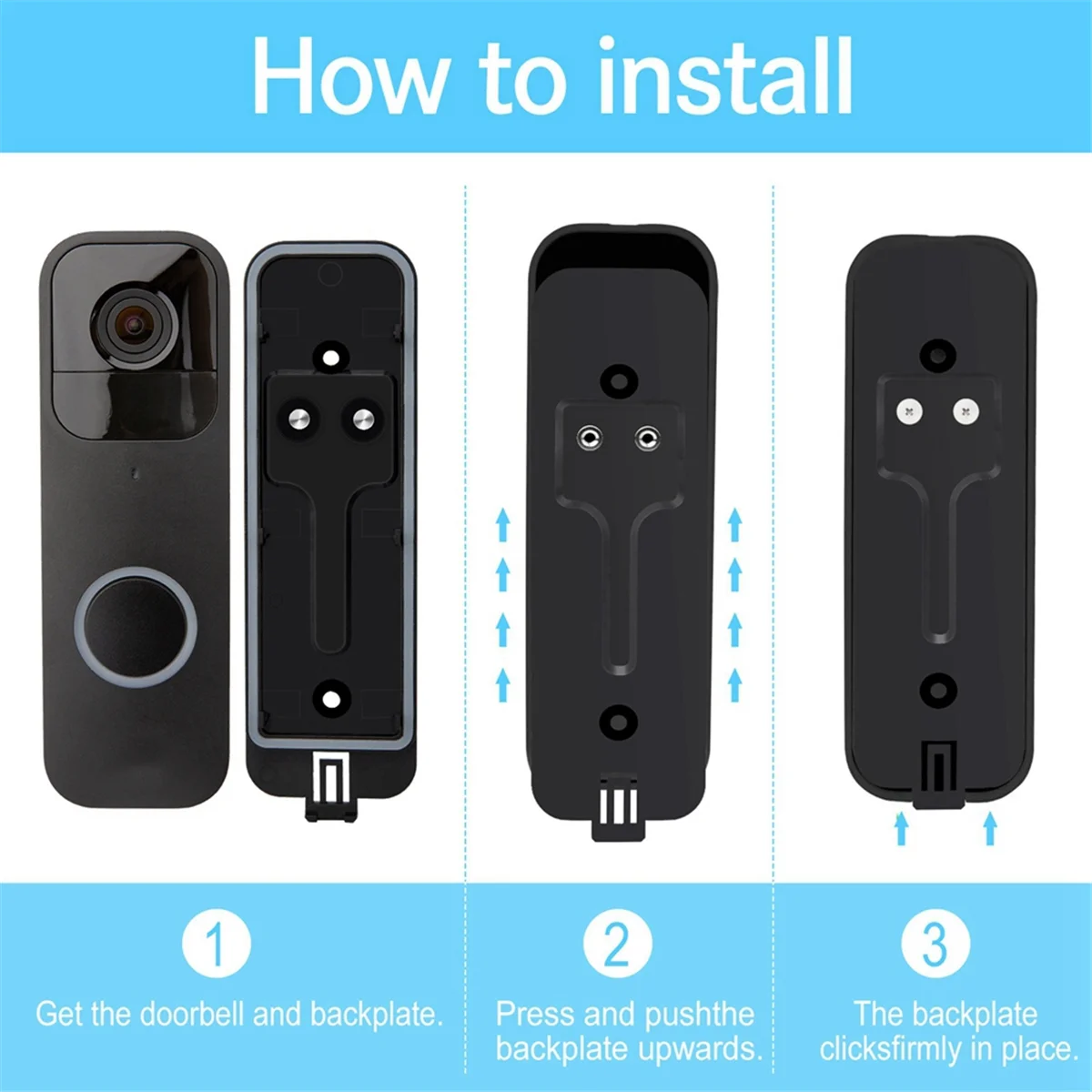 How to install

1

Get the doorbell and backplate.

2

Press and pushthe backplate upwards.

3

The backplate clicksfirmly in place.