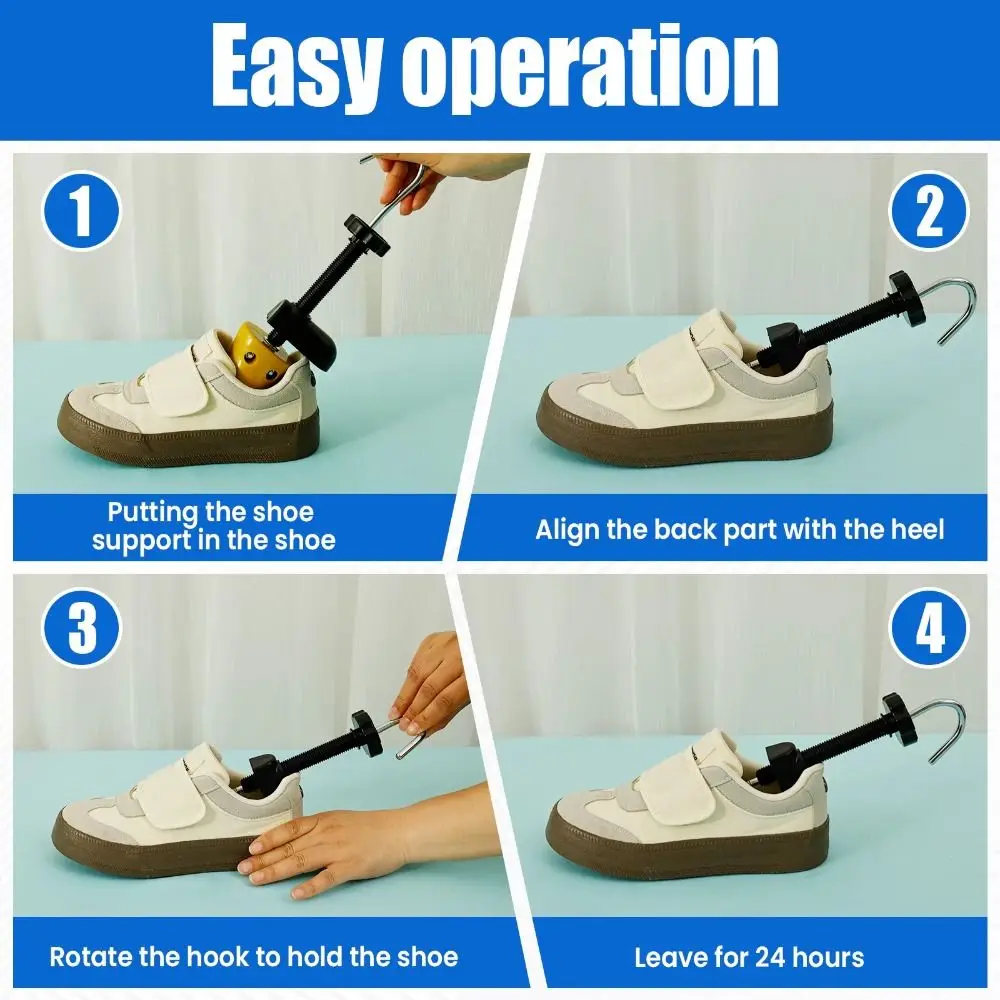 Easy operation

1

Putting the shoe support in the shoe

2

Align the back part with the heel

3

Rotate the hook to hold the shoe

4

Leave for 24 hours