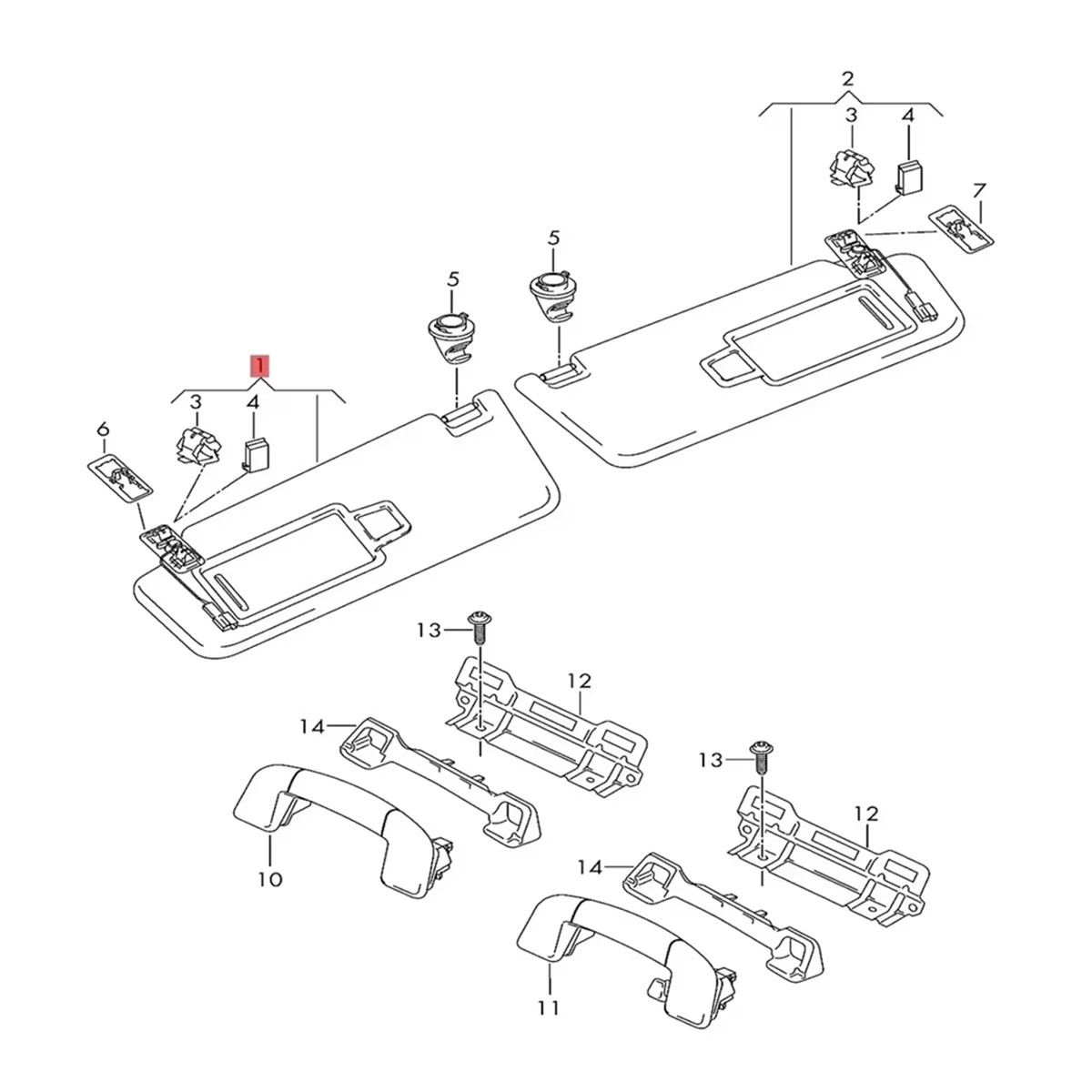 2
3
4
7
5
5
1
3
4
6
13
12
14
13
12
10
14
11