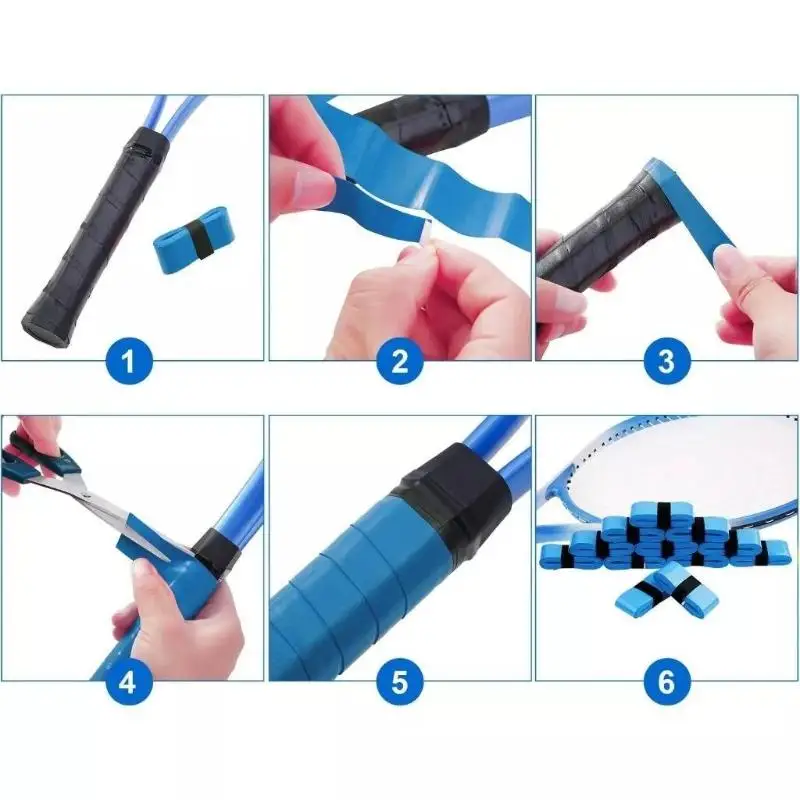 1
2
3
4
5
6