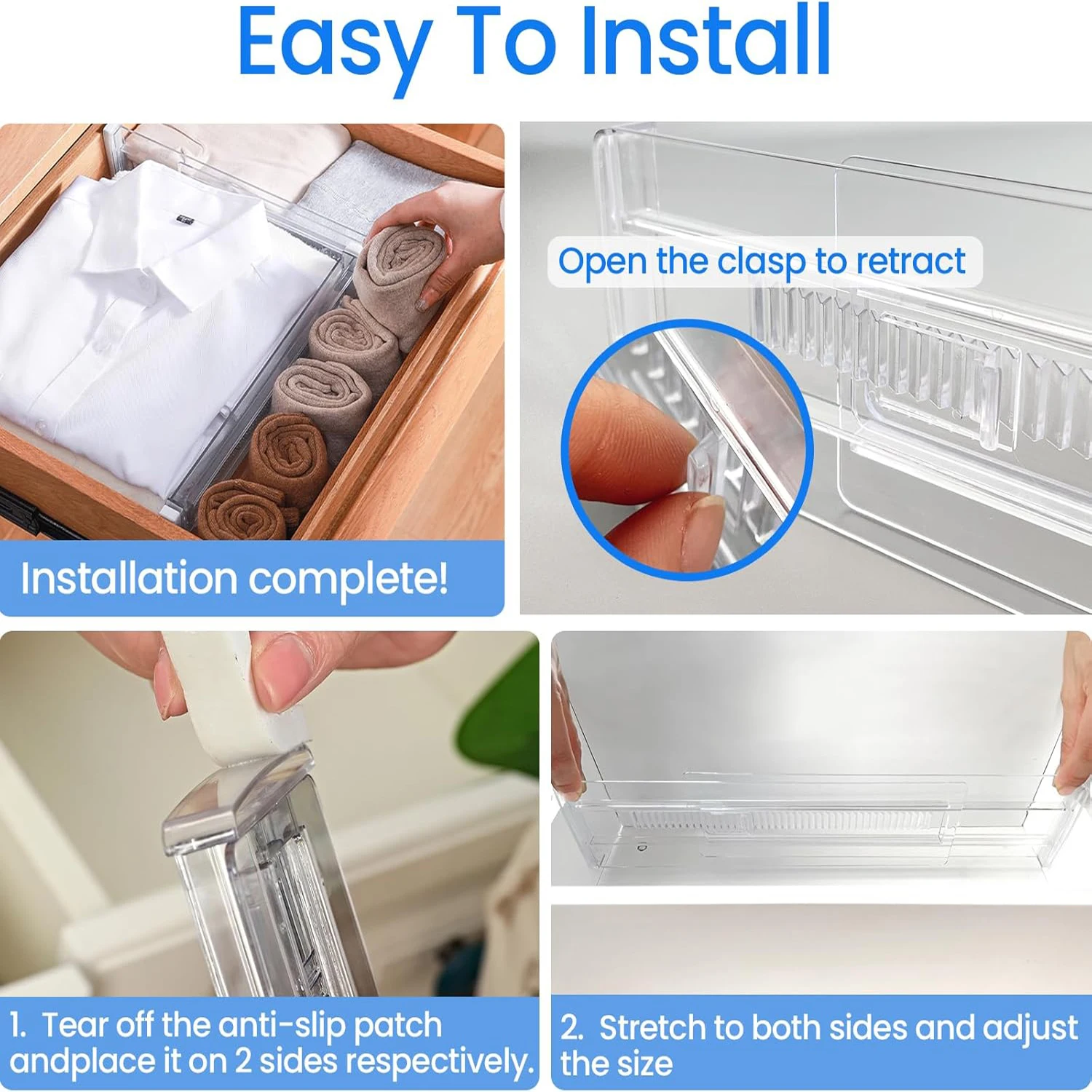 Easy To Install

Installation complete!

Open the clasp to retract

1. Tear off the anti-slip patch andplace it on 2 sides respectively.

2. Stretch to both sides and adjust the size