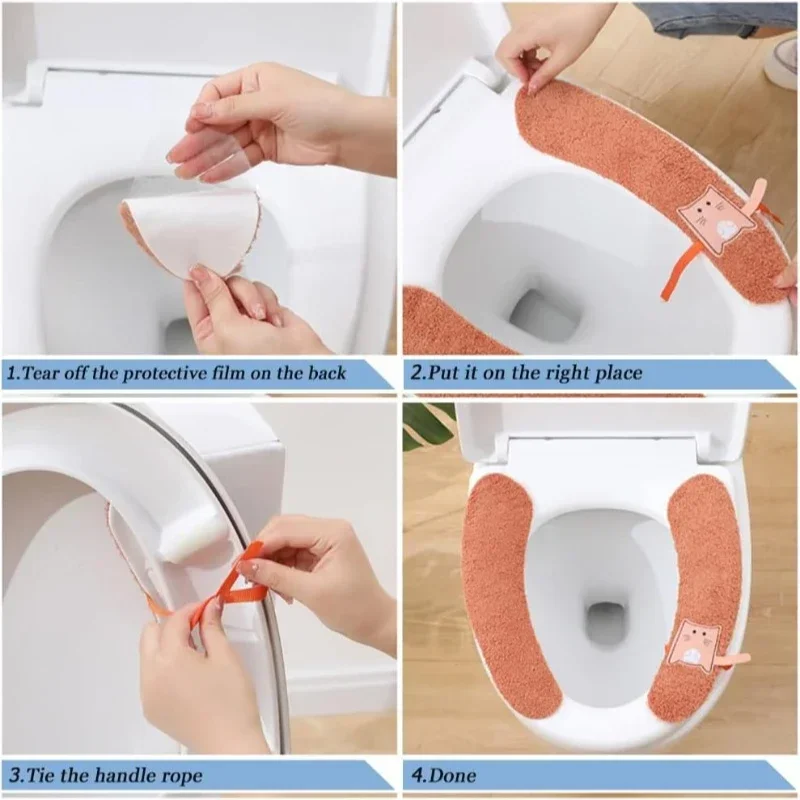 1.Tear off the protective film on the back

2.Put it on the right place

3.Tie the handle rope

4.Done