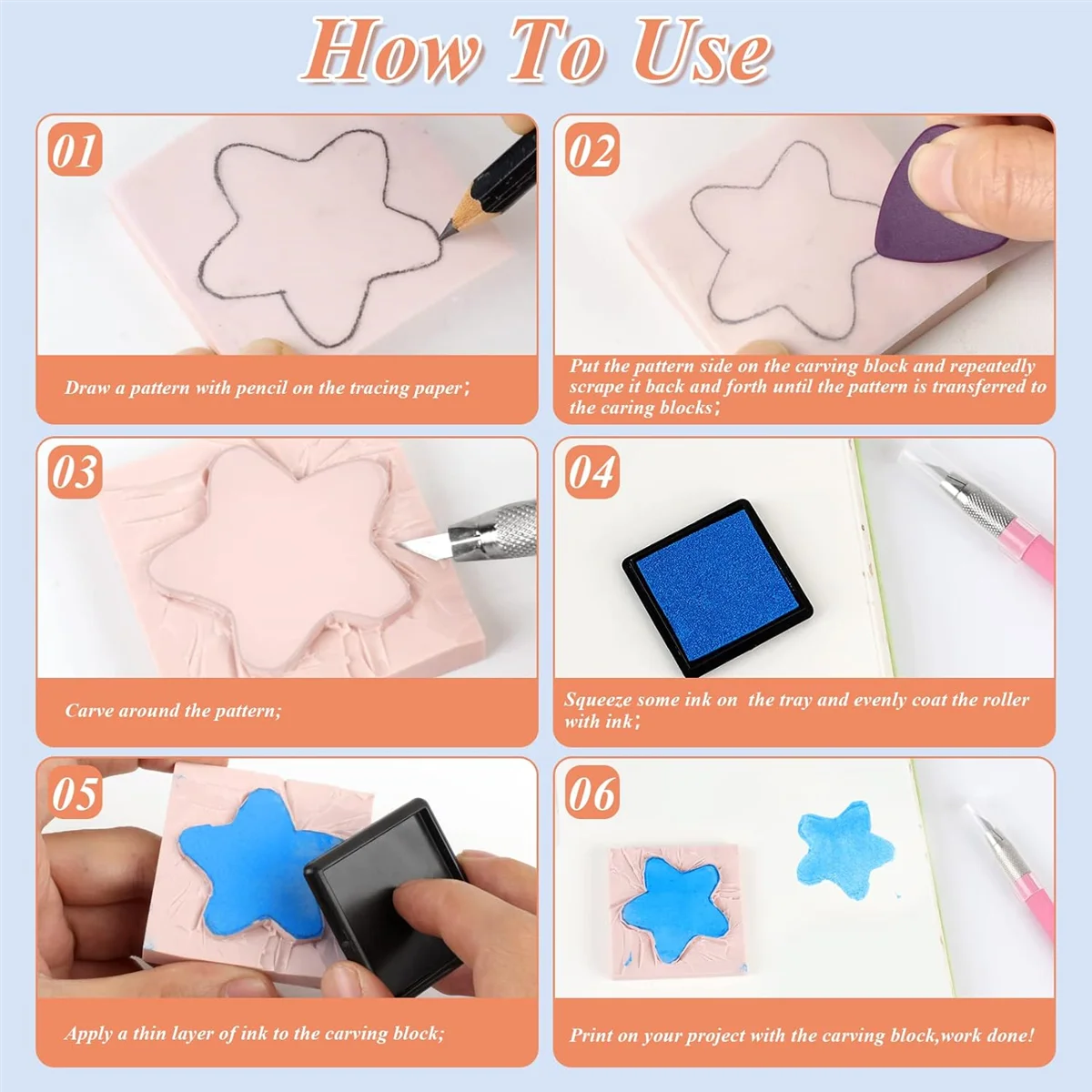 How To Use

01

Draw a pattern with pencil on the tracing paper;

02

Put the pattern side on the carving block and repeatedly scrape it back and forth until the pattern is transferred to the caring blocks;

03

Carve around the pattern;

04

Squeeze some ink on the tray and evenly coat the roller with ink;

05

Apply a thin layer of ink to the carving block;

06

Print on your project with the carving block,work done!