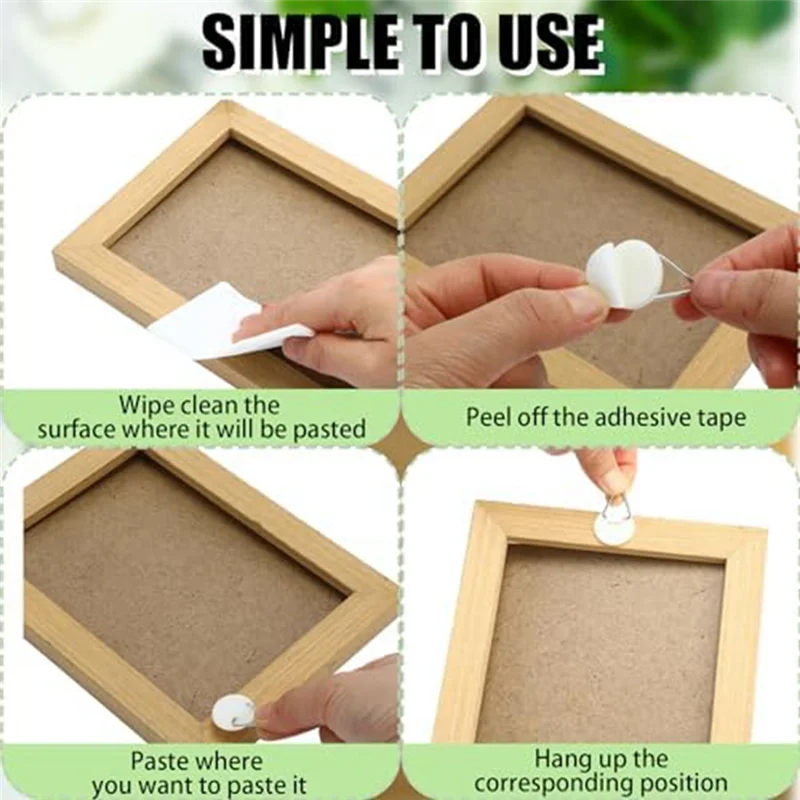 SIMPLE TO USE

Wipe clean the surface where it will be pasted

Peel off the adhesive tape

Paste where you want to paste it

Hang up the corresponding position