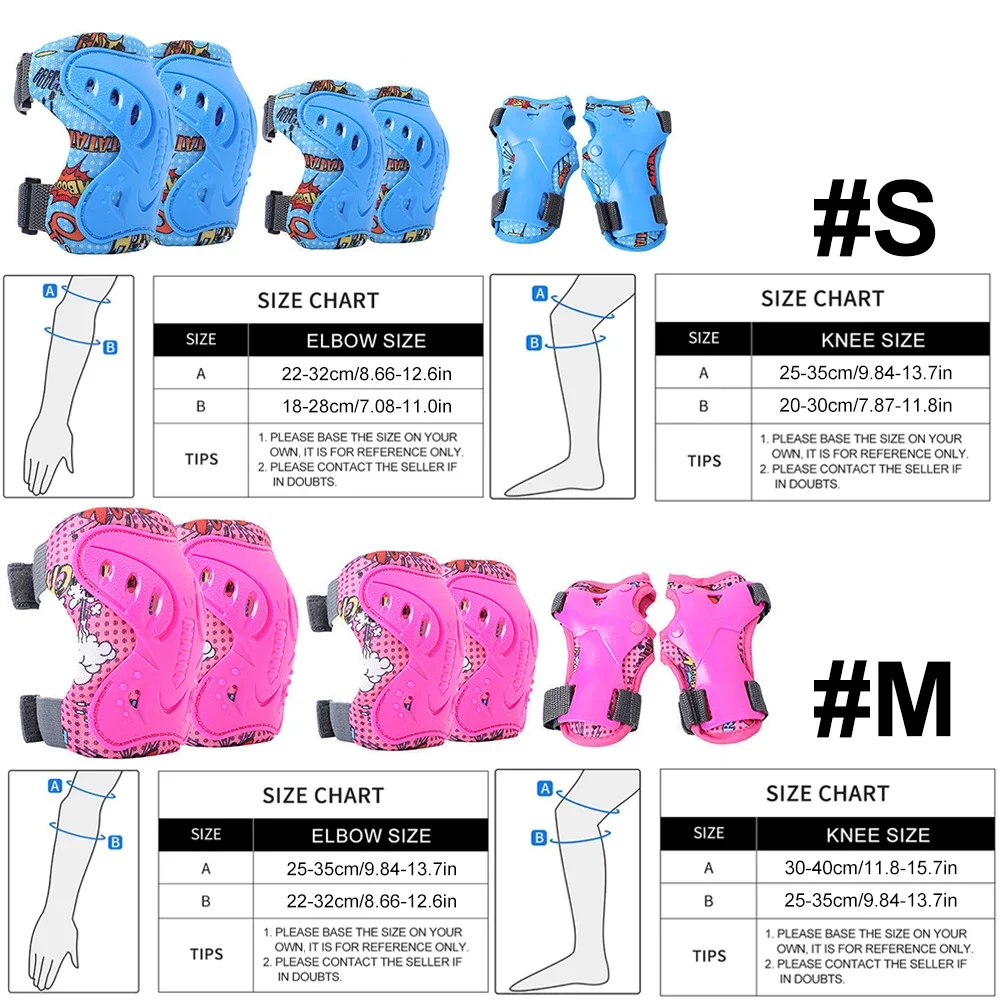 #S

A
B

SIZE CHART

| SIZE | ELBOW SIZE |
|---|---|
| A | 22-32cm/8.66-12.6in |
| B | 18-28cm/7.08-11.0in |
| TIPS | 1. PLEASE BASE THE SIZE ON YOUR OWN, IT IS FOR REFERENCE ONLY. 2. PLEASE CONTACT THE SELLER IF IN DOUBTS. |

A
B

SIZE CHART

| SIZE | KNEE SIZE |
|---|---|
| A | 25-35cm/9.84-13.7in |
| B | 20-30cm/7.87-11.8in |
| TIPS | 1. PLEASE BASE THE SIZE ON YOUR OWN, IT IS FOR REFERENCE ONLY. 2. PLEASE CONTACT THE SELLER IF IN DOUBTS. |

#M

A
B

SIZE CHART

| SIZE | ELBOW SIZE |
|---|---|
| A | 25-35cm/9.84-13.7in |
| B | 22-32cm/8.66-12.6in |
| TIPS | 1. PLEASE BASE THE SIZE ON YOUR OWN, IT IS FOR REFERENCE ONLY. 2. PLEASE CONTACT THE SELLER IF IN DOUBTS. |

A
B

SIZE CHART

| SIZE | KNEE SIZE |
|---|---|
| A | 30-40cm/11.8-15.7in |
| B | 25-35cm/9.84-13.7in |
| TIPS | 1. PLEASE BASE THE SIZE ON YOUR OWN, IT IS FOR REFERENCE ONLY. 2. PLEASE CONTACT THE SELLER IF IN DOUBTS. |