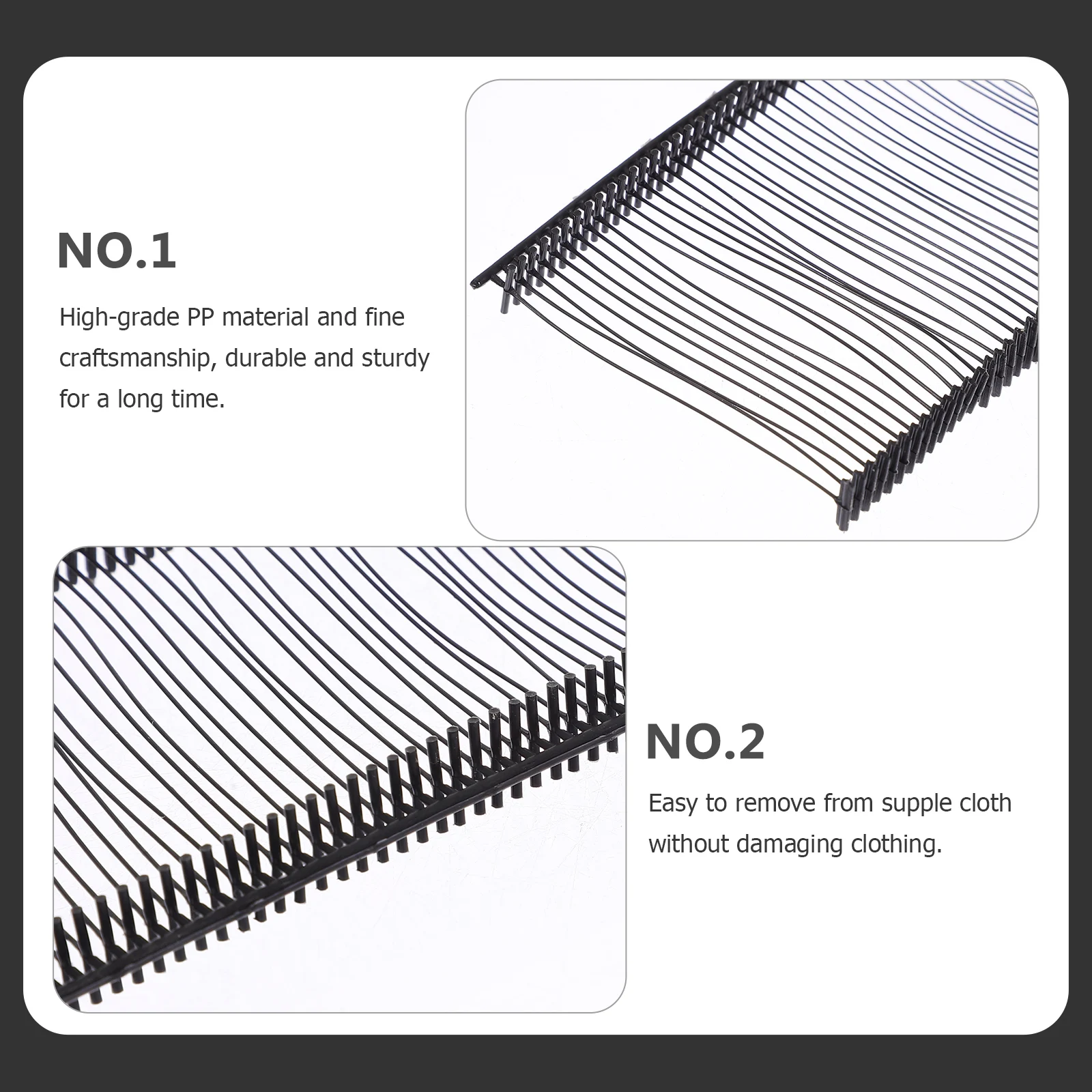 NO.1

High-grade PP material and fine craftsmanship, durable and sturdy for a long time.

NO.2

Easy to remove from supple cloth without damaging clothing.