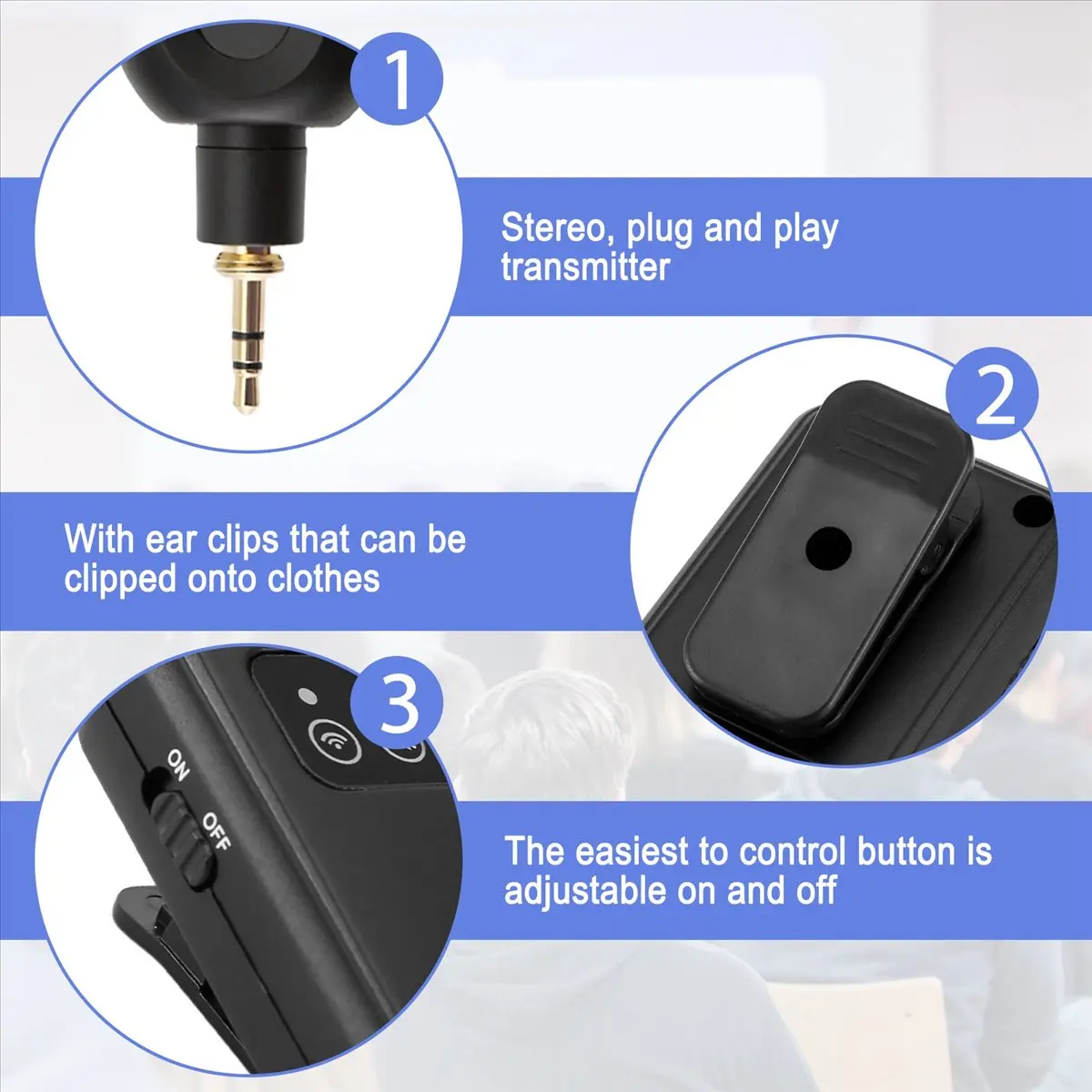 1

Stereo, plug and play transmitter

2

With ear clips that can be clipped onto clothes

3

ON

OFF

The easiest to control button is adjustable on and off