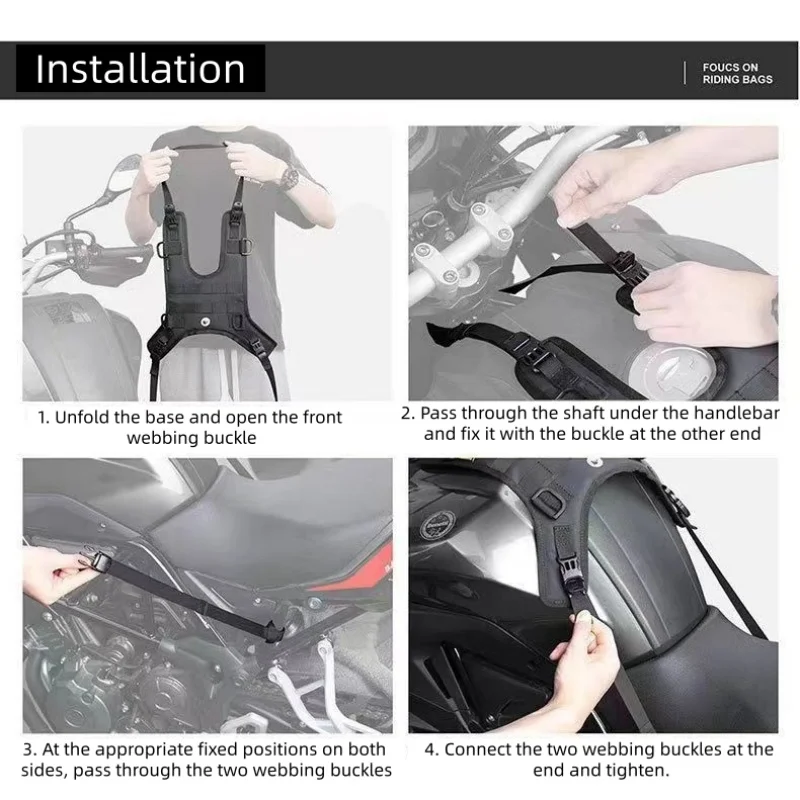 Installation

FOUCS ON RIDING BAGS

1. Unfold the base and open the front webbing buckle

2. Pass through the shaft under the handlebar and fix it with the buckle at the other end

3. At the appropriate fixed positions on both sides, pass through the two webbing buckles

4. Connect the two webbing buckles at the end and tighten.