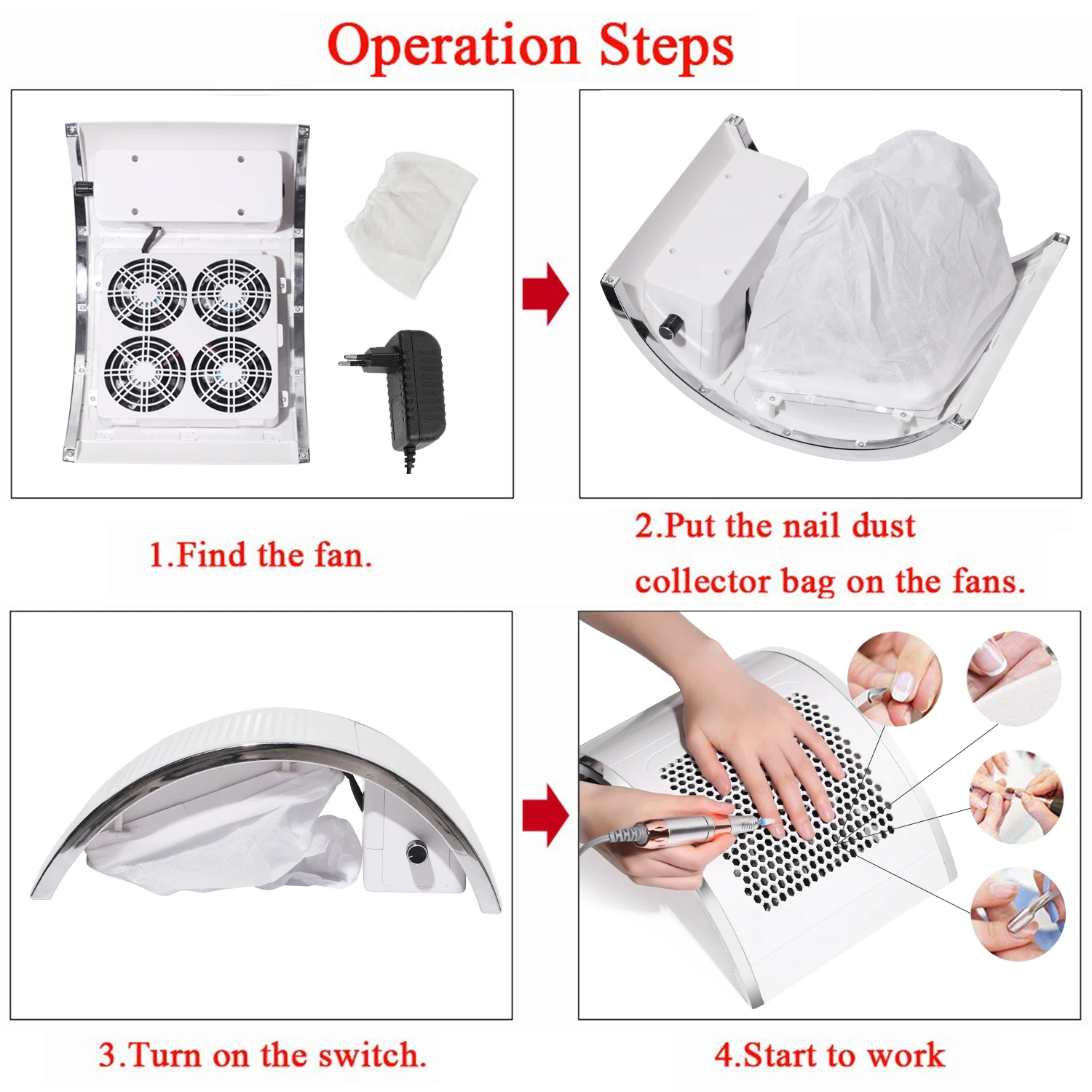 Operation Steps

1.Find the fan.

2.Put the nail dust collector bag on the fans.

3.Turn on the switch.

4.Start to work