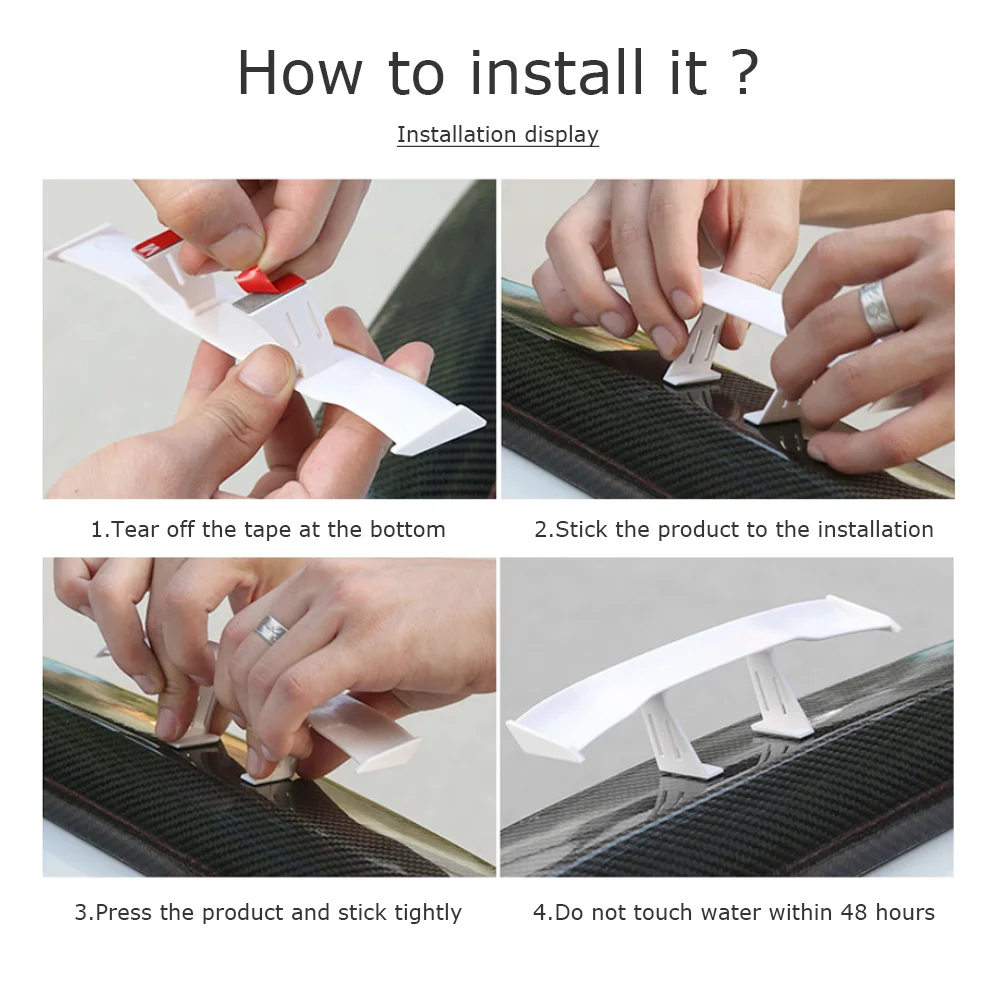 How to install it ?

Installation display

1.Tear off the tape at the bottom

2.Stick the product to the installation

3.Press the product and stick tightly

4.Do not touch water within 48 hours