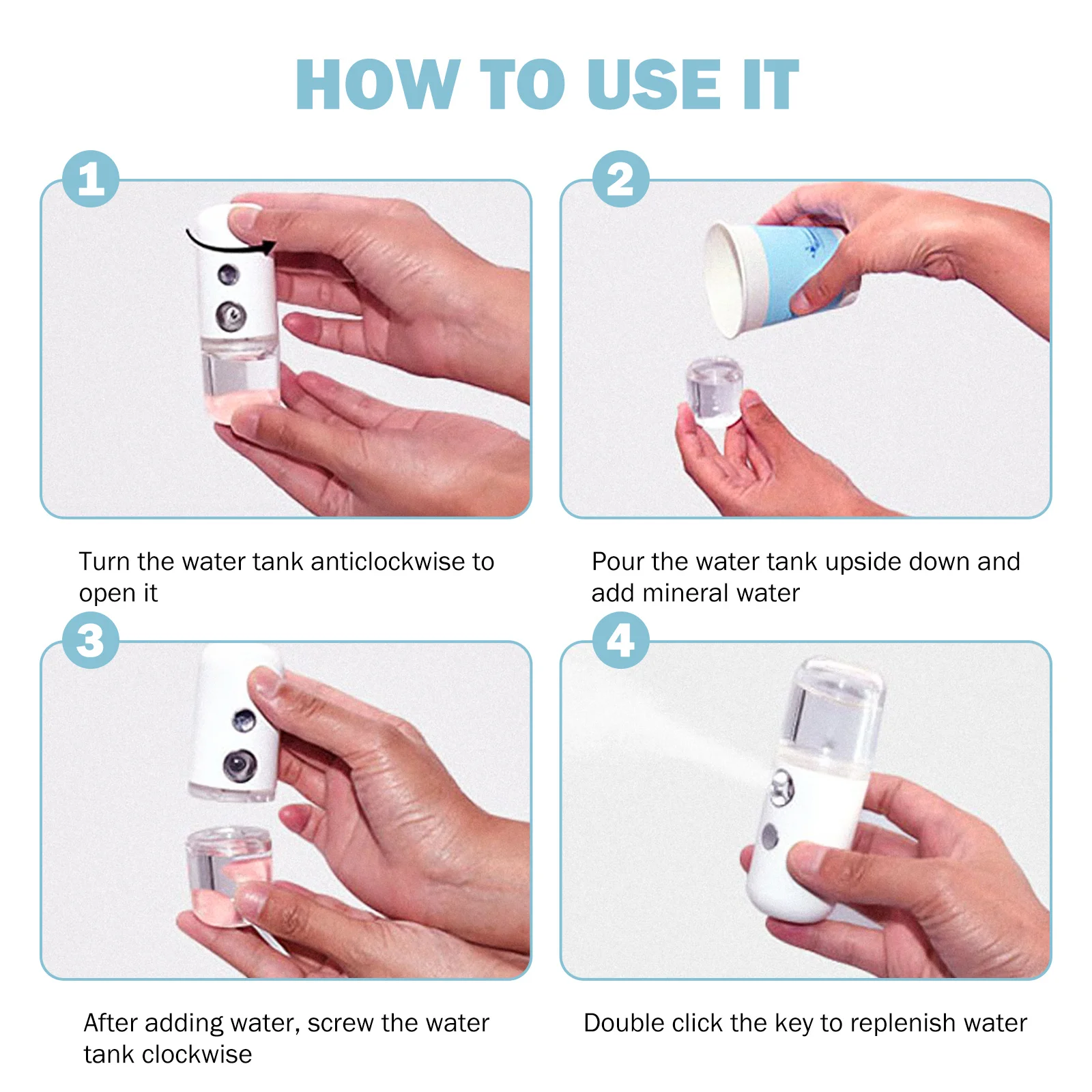 HOW TO USE IT

1

Turn the water tank anticlockwise to open it

2

Pour the water tank upside down and add mineral water

3

After adding water, screw the water tank clockwise

4

Double click the key to replenish water