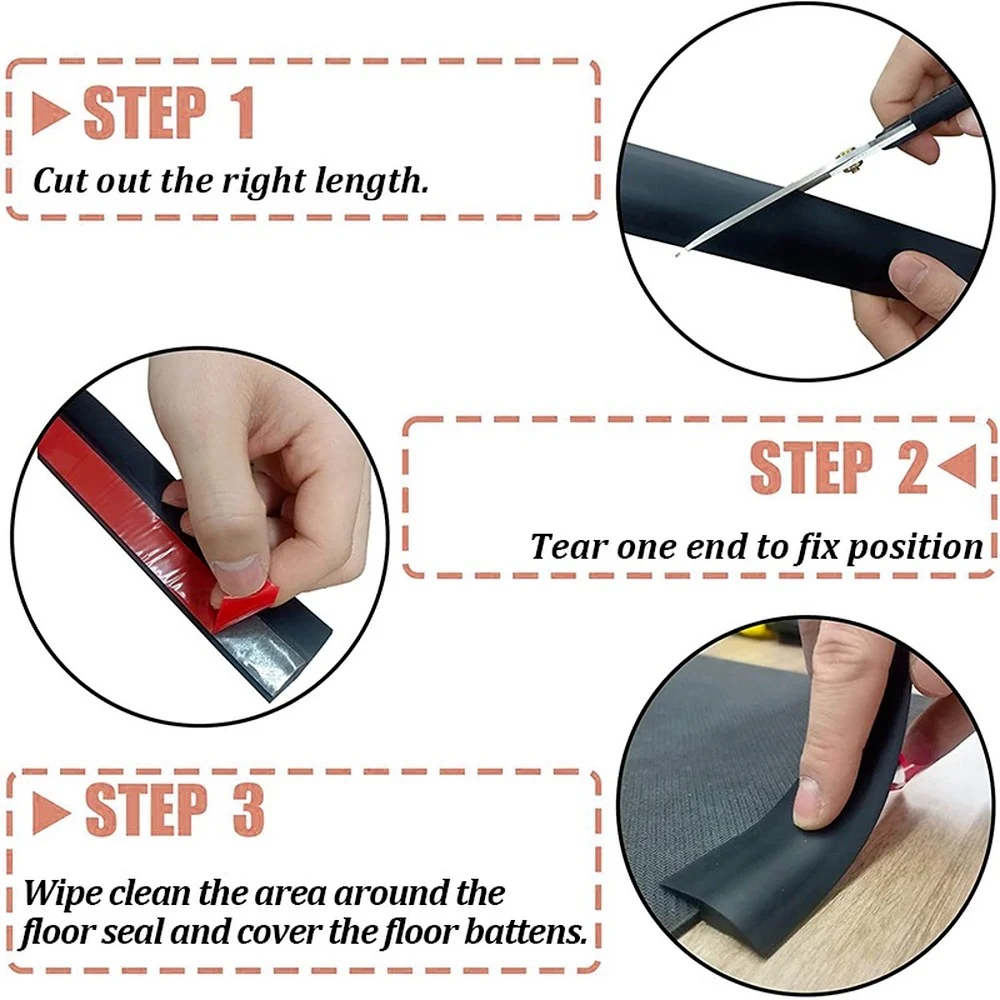 STEP 1

Cut out the right length.

STEP 2

Tear one end to fix position

STEP 3

Wipe clean the area around the floor seal and cover the floor battens.