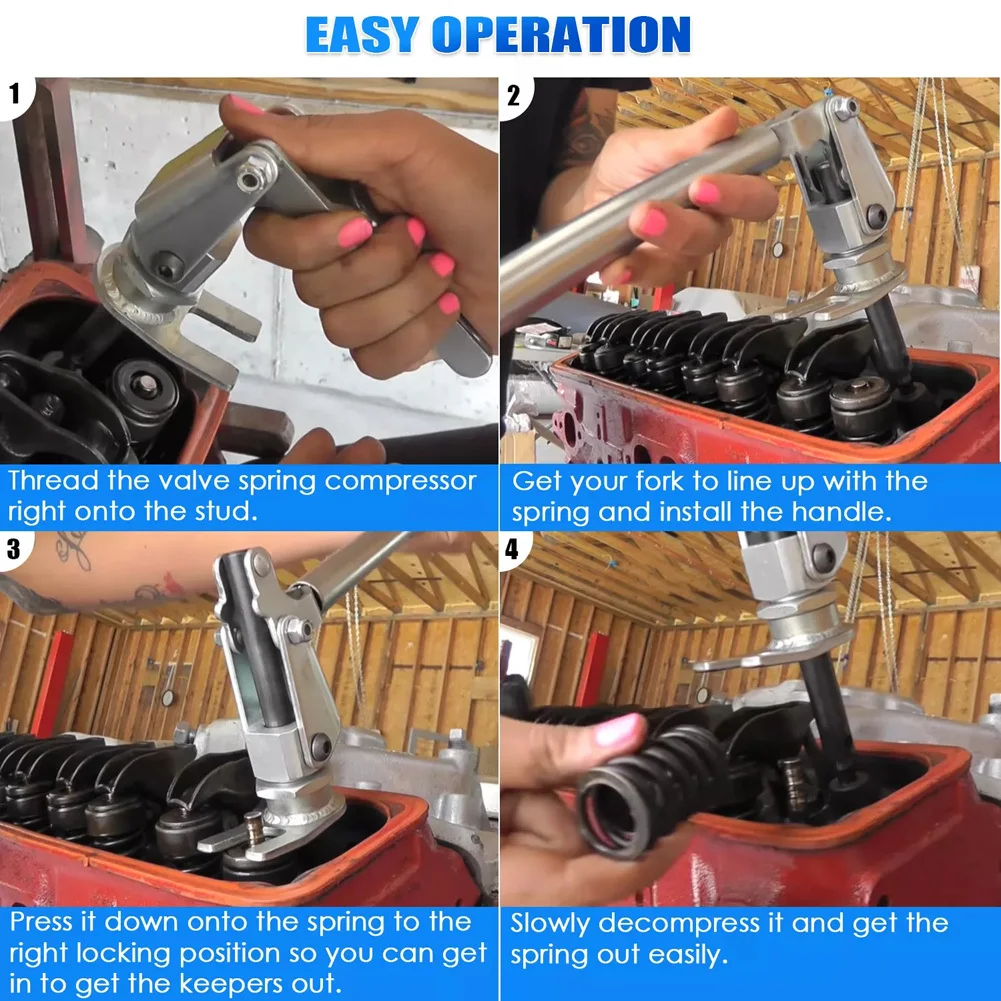 EASY OPERATION

1

Thread the valve spring compressor right onto the stud.

2

Get your fork to line up with the spring and install the handle.

3

Press it down onto the spring to the right locking position so you can get in to get the keepers out.

4

Slowly decompress it and get the spring out easily.