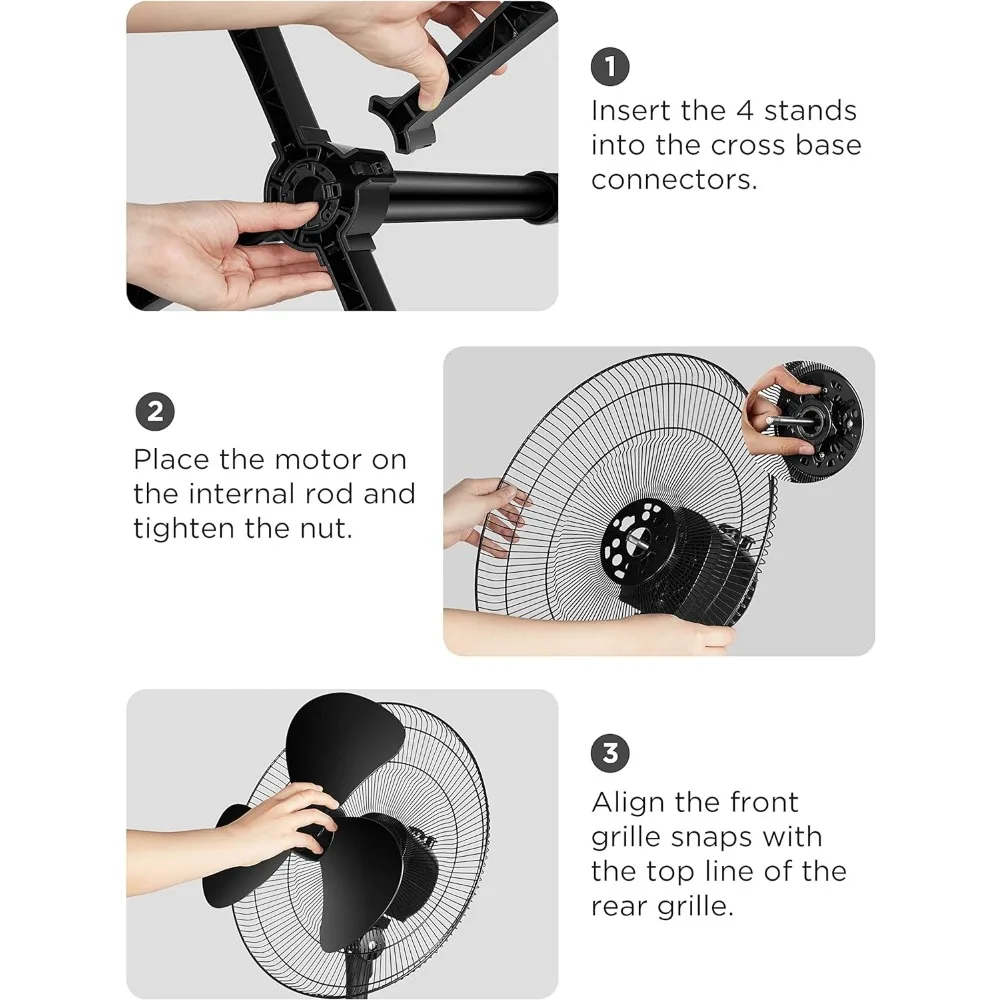 1
Insert the 4 stands into the cross base connectors.

2
Place the motor on the internal rod and tighten the nut.

3
Align the front grille snaps with the top line of the rear grille.