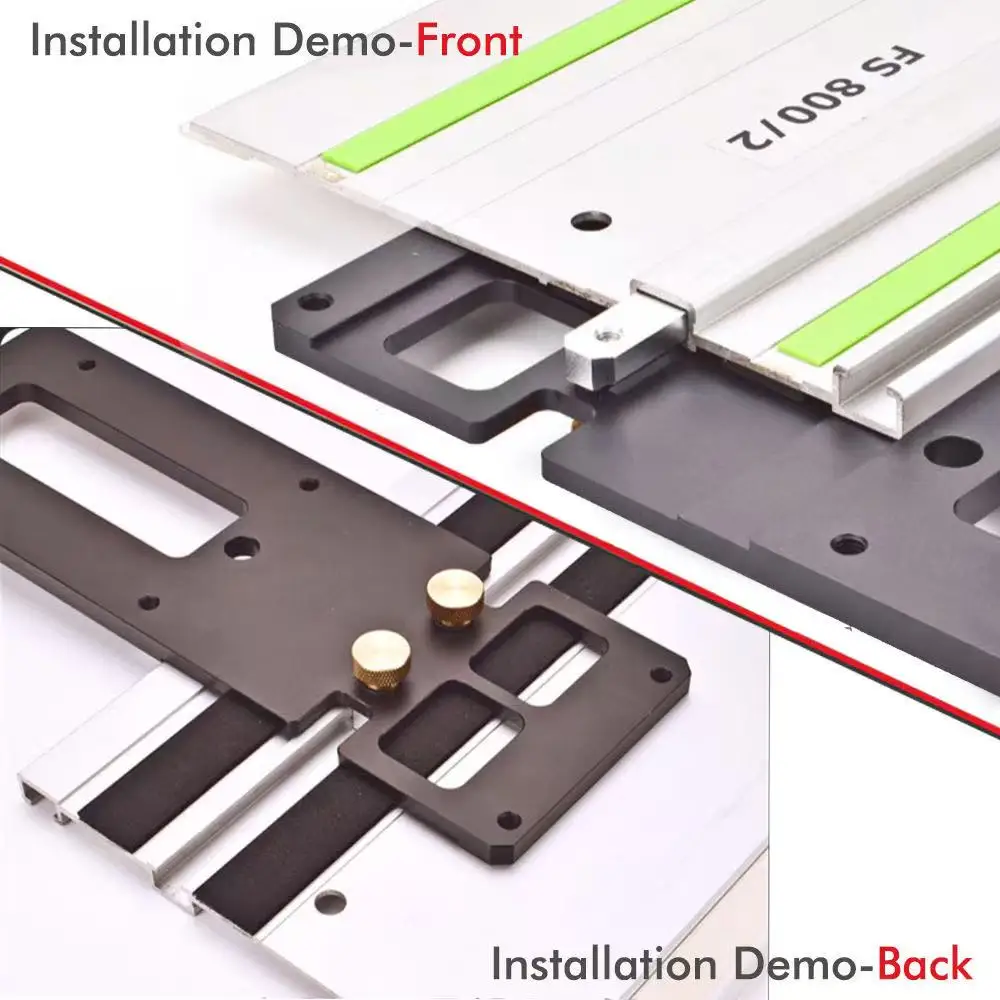 Installation Demo-Front

FS 800/2

Installation Demo-Back