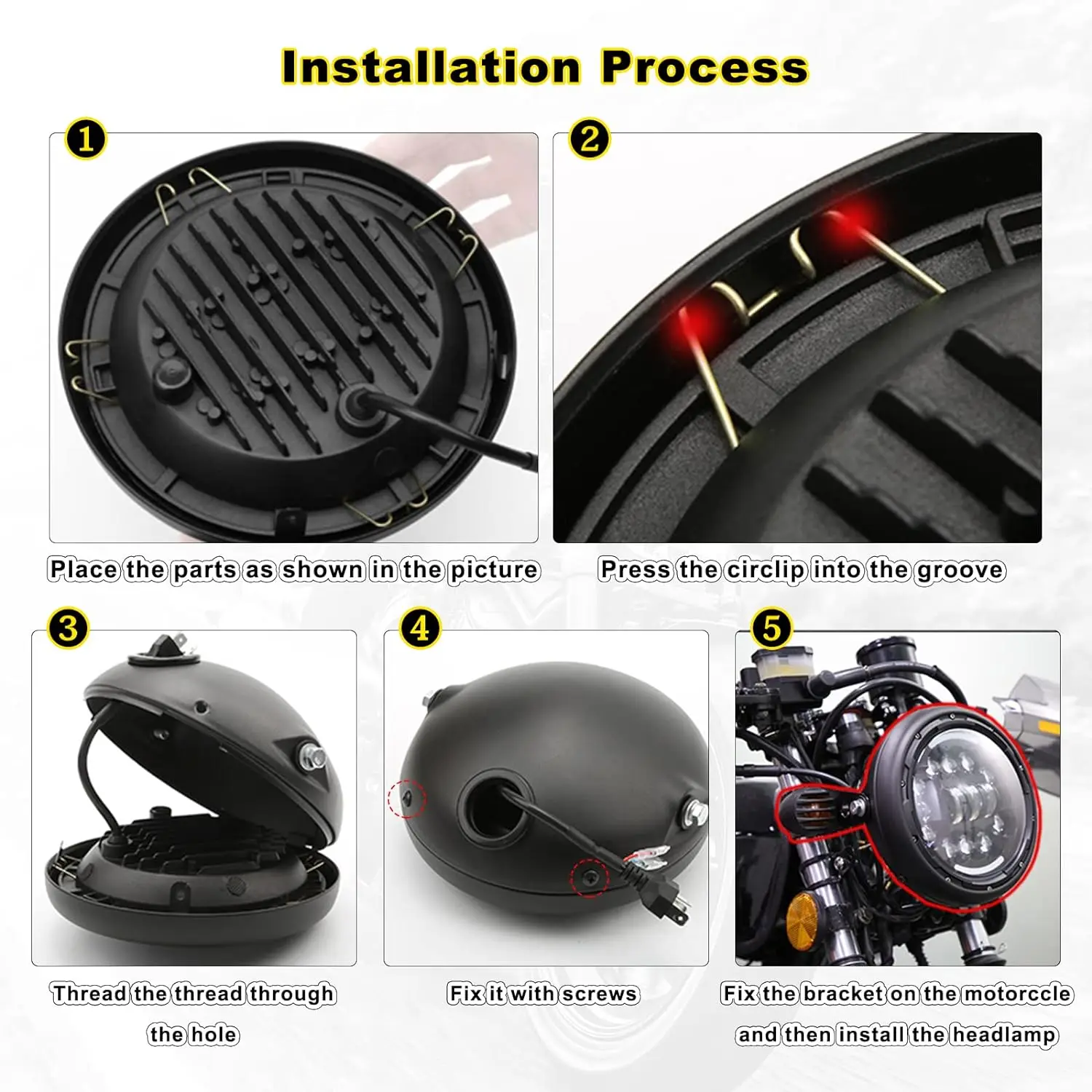 Installation Process

1

Place the parts as shown in the picture

2

Press the circlip into the groove

3

Thread the thread through the hole

4

Fix it with screws

5

Fix the bracket on the motorccle and then install the headlamp