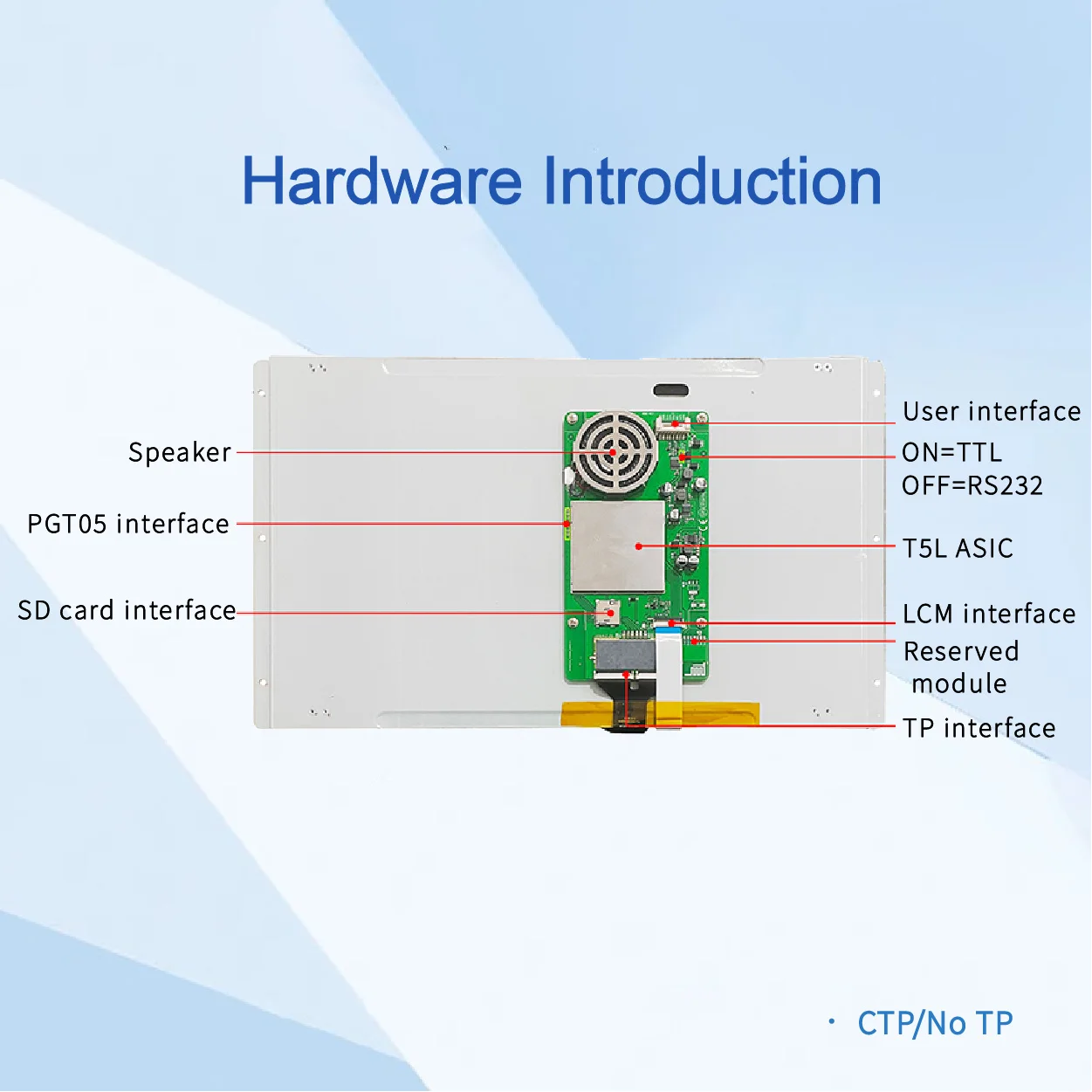 Hardware Introduction

Speaker

PGT05 interface

SD card interface

User interface

ON=TTL
OFF=RS232

T5L ASIC

LCM interface

Reserved module

TP interface

· CTP/No TP